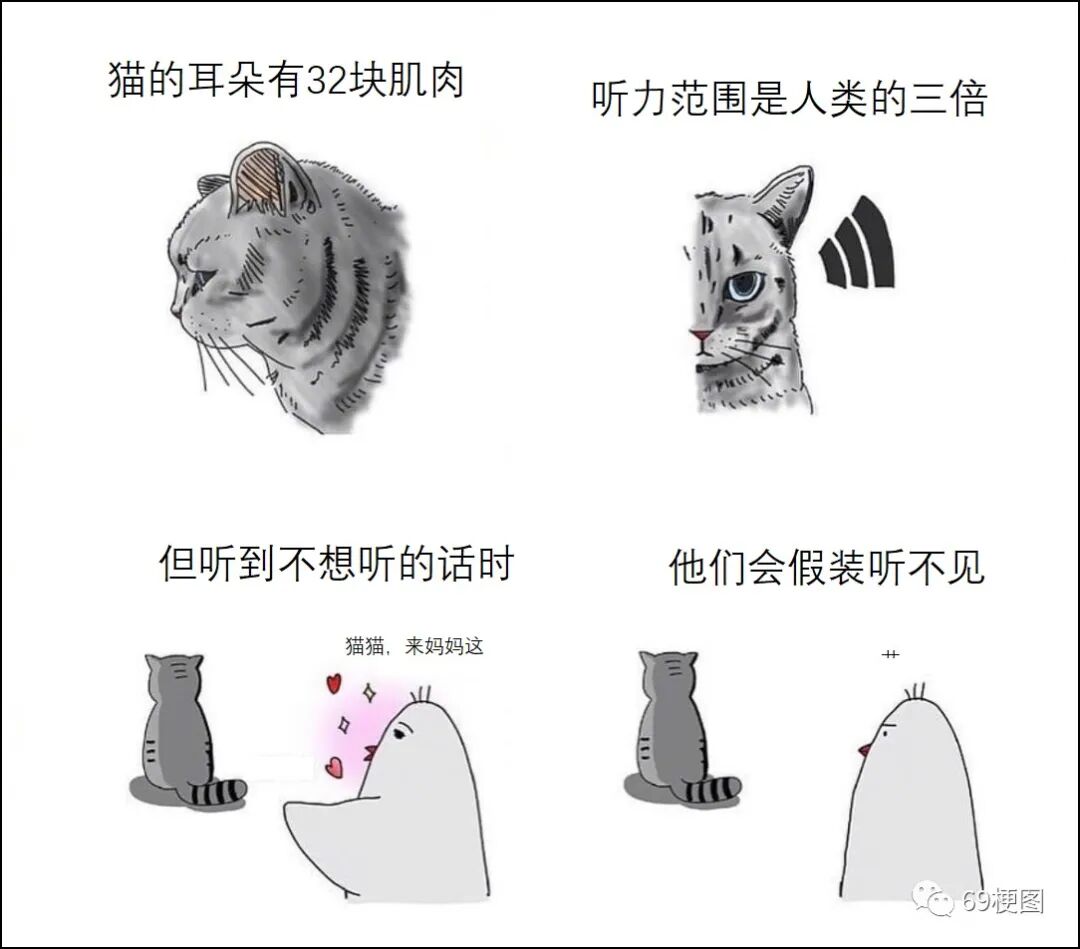 猫的耳朵有32块肌肉

听力范围是人类的三倍

但听到不想听的话时

猫猫，来妈妈这

他们会假装听不见

69梗图