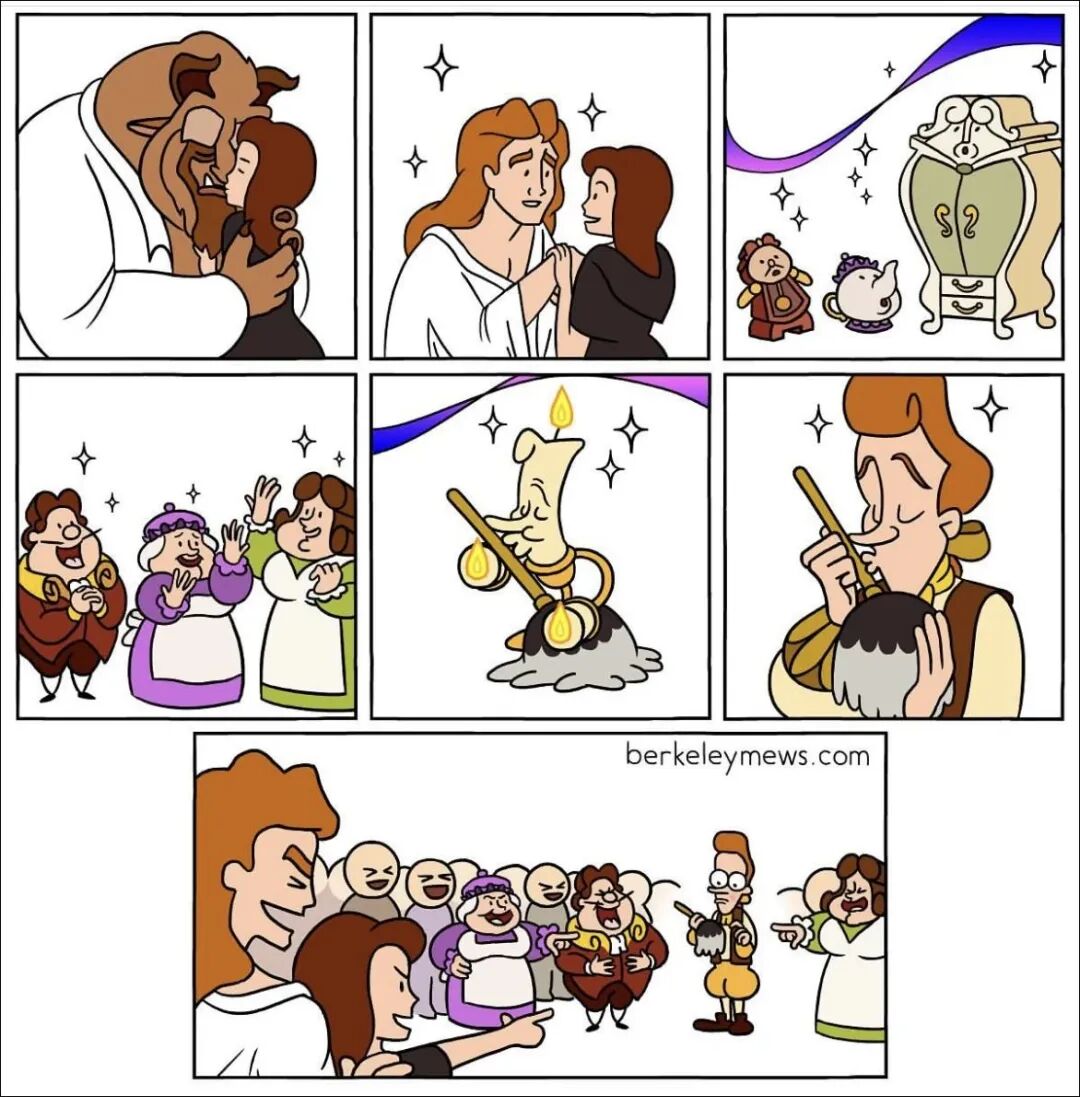 berkeleymews.com