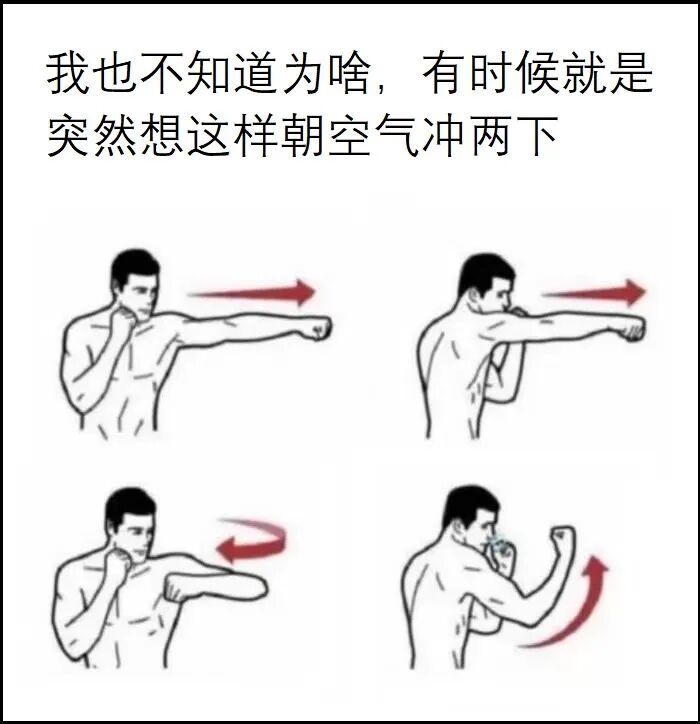 我也不知道为啥，有时候就是突然想这样朝空气冲两下