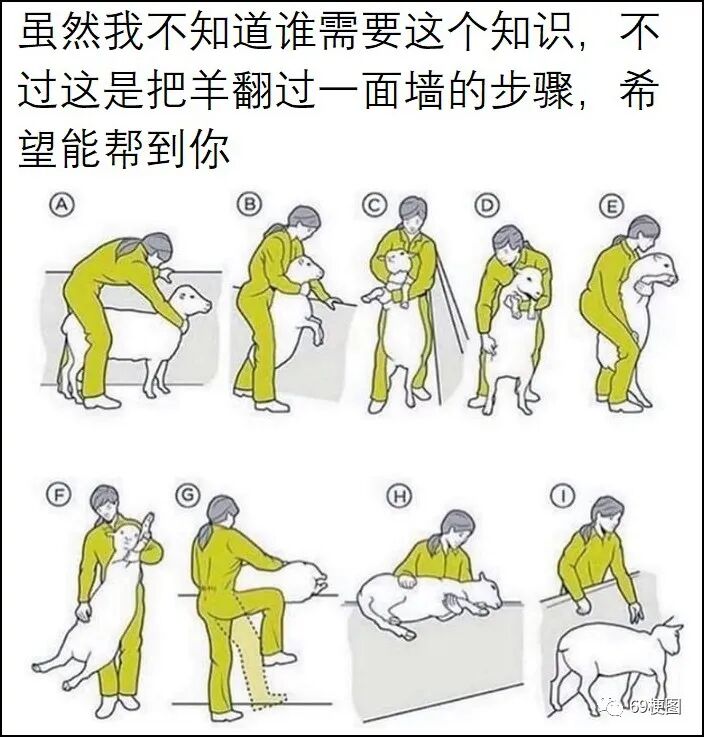 虽然我不知道谁需要这个知识，不过这是把羊翻过一面墙的步骤，希望能帮到你

A

B

C

D

E

F

G

H

I

69梗图