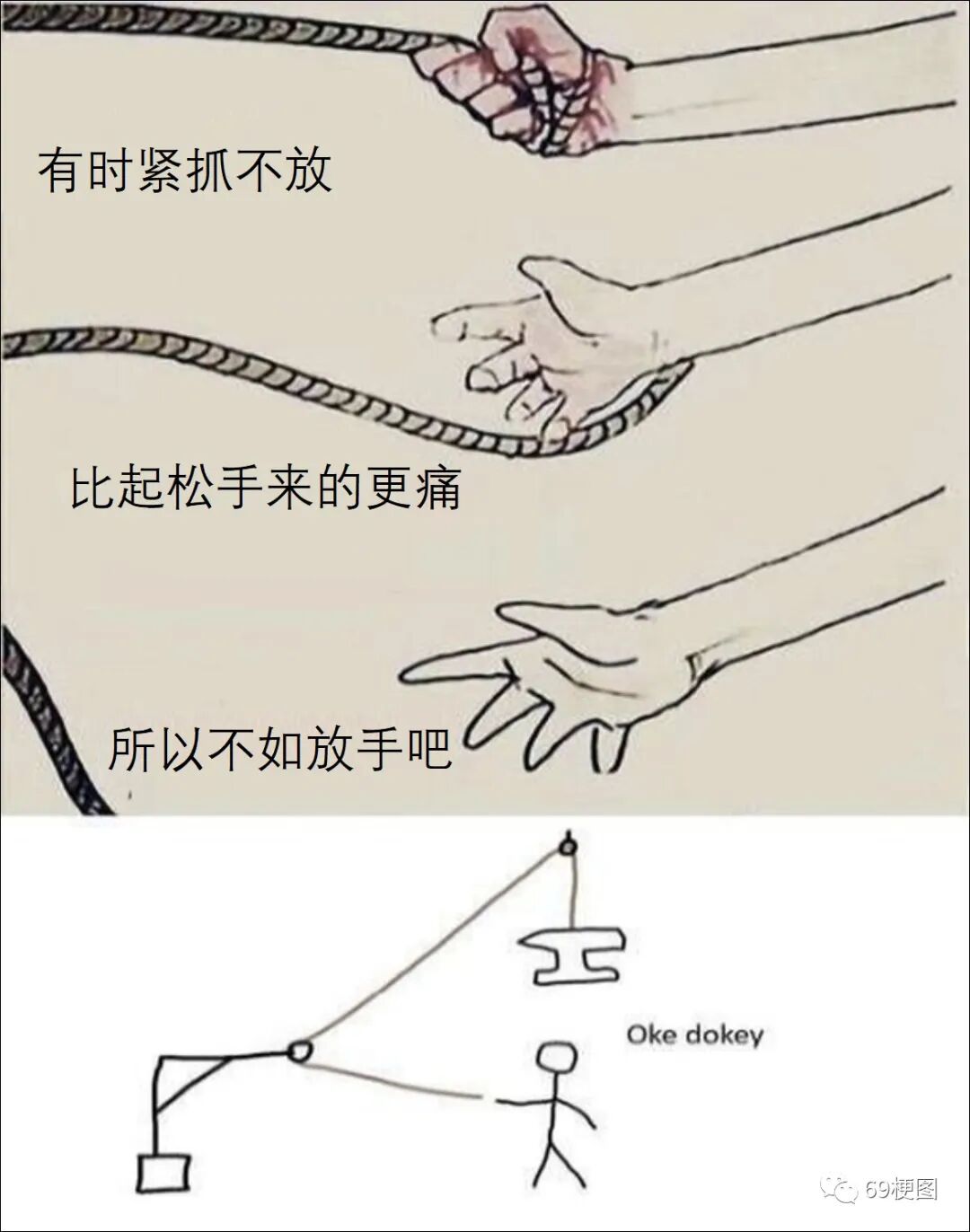 有时紧抓不放

比起松手来的更痛

所以不如放手吧

Oke dokey

69梗图