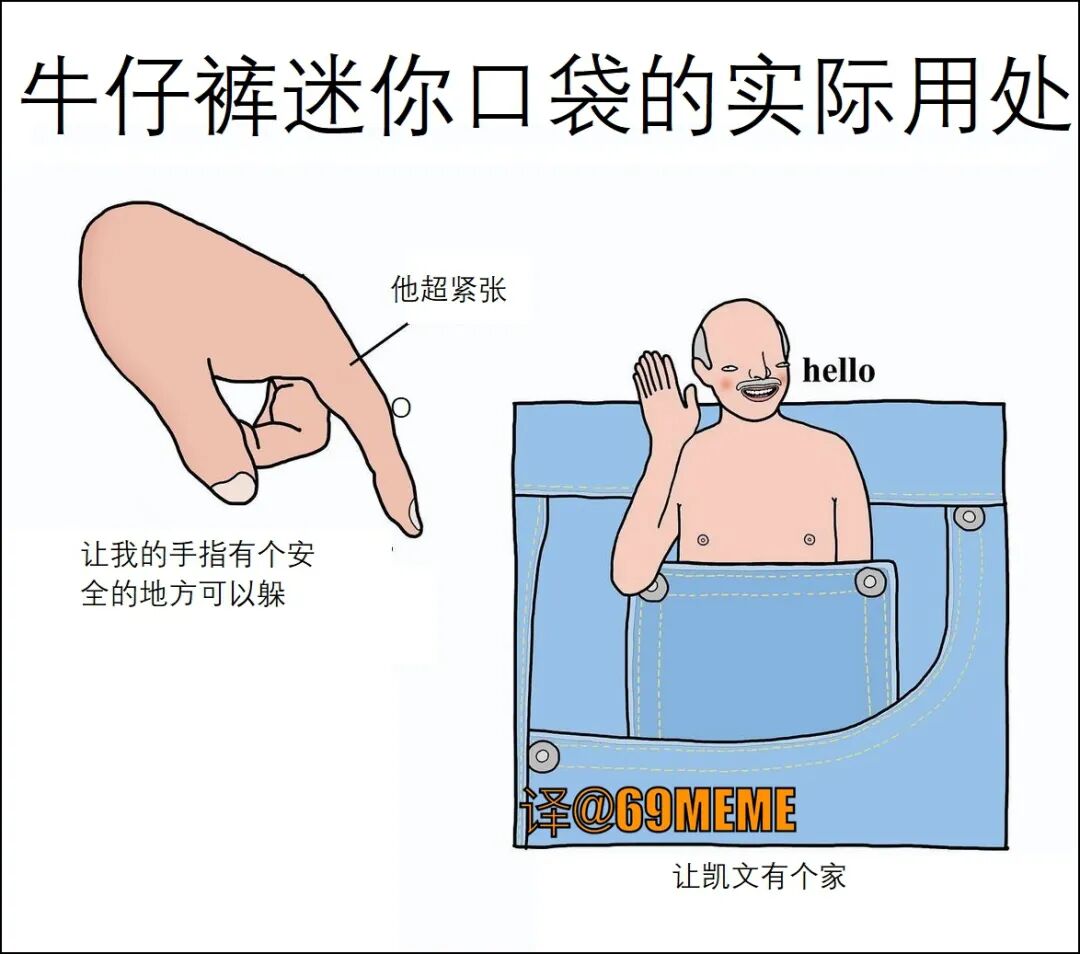 牛仔裤迷你口袋的实际用处

他超紧张

让我的手指有个安全的地方可以躲

hello

译@69MEME

让凯文有个家