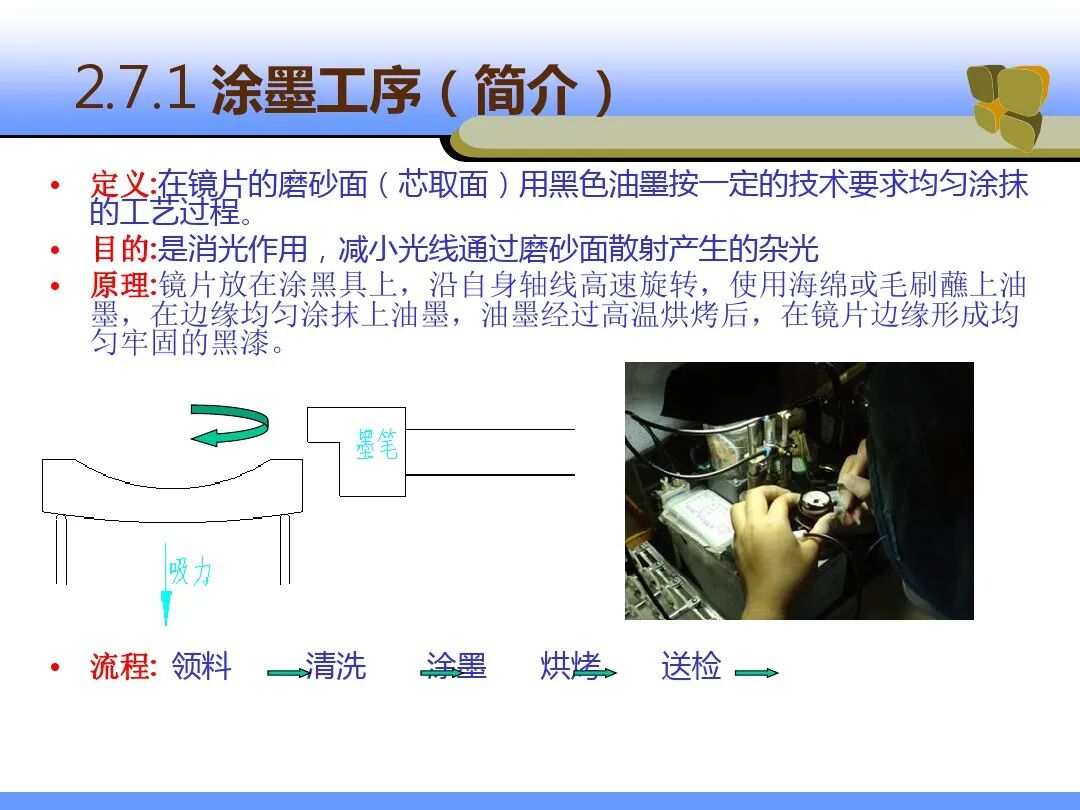 2.7.1 涂墨工序（简介）

• 定义:在镜片的磨砂面（芯取面）用黑色油墨按一定的技术要求均匀涂抹的工艺过程。
• 目的:是消光作用，减小光线通过磨砂面散射产生的杂光
• 原理:镜片放在涂黑具上，沿自身轴线高速旋转，使用海绵或毛刷蘸上油墨，在边缘均匀涂抹上油墨，油墨经过高温烘烤后，在镜片边缘形成均匀牢固的黑漆。

墨笔

吸力

• 流程: 领料 清洗 涂墨 烘烤 送检