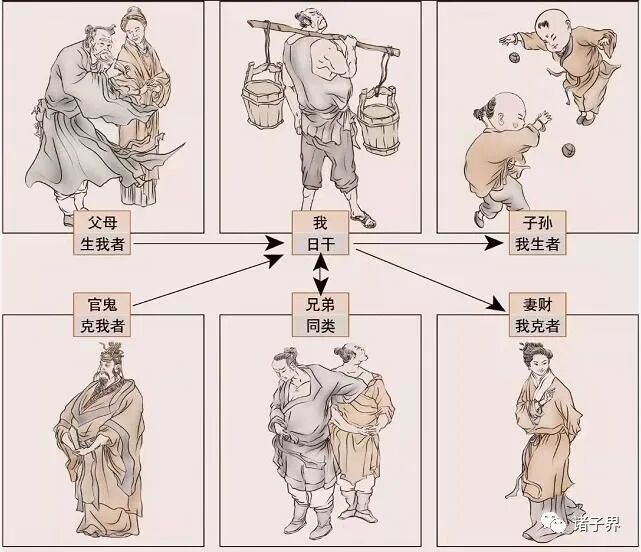 父母
生我者

我
日干

子孙
我生者

官鬼
克我者

兄弟
同类

妻财
我克者

诸子界