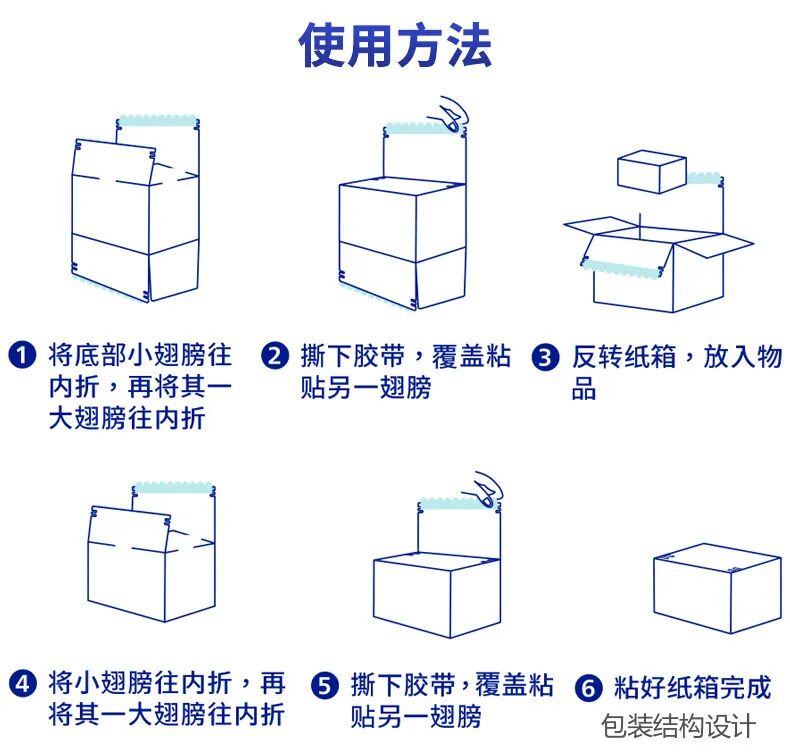 使用方法

❶ 将底部小翅膀往内折，再将其一大翅膀往内折

❷ 撕下胶带，覆盖粘贴另一翅膀

❸ 反转纸箱，放入物品

❹ 将小翅膀往内折，再将其一大翅膀往内折

❺ 撕下胶带，覆盖粘贴另一翅膀

❻ 粘好纸箱完成

包装结构设计