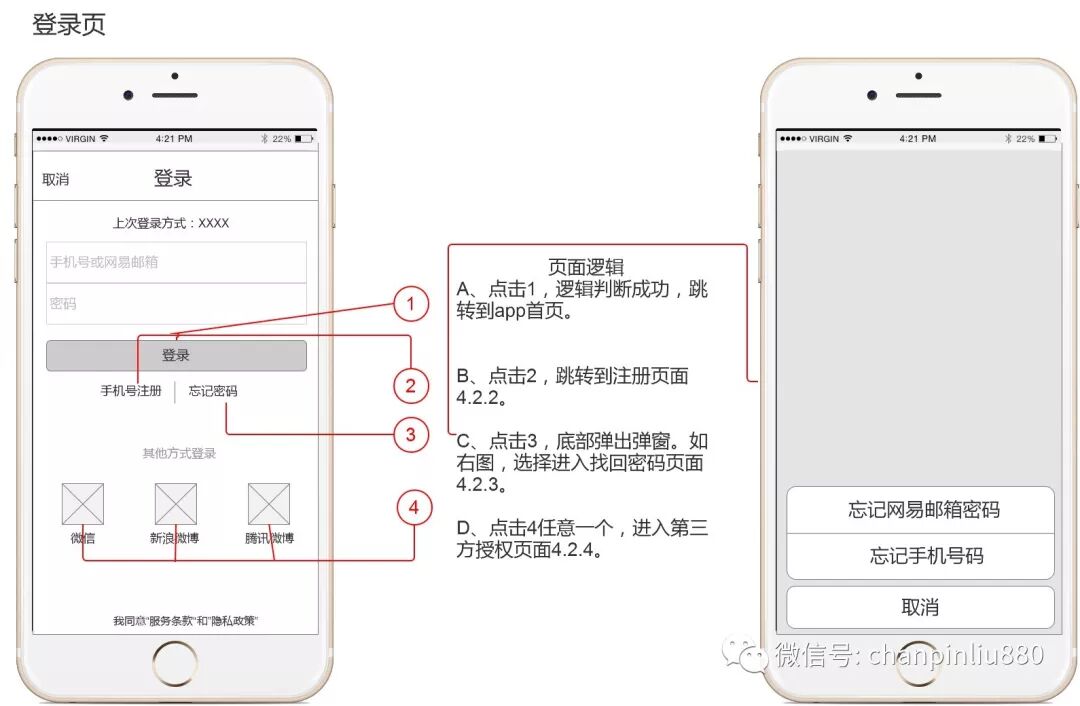 登录页

●●●●○ VIRGIN 4:21 PM 22%

取消 登录

上次登录方式：XXXX

手机号或网易邮箱

密码

登录

手机号注册 忘记密码

其他方式登录

微信 新浪微博 腾讯微博

我同意"服务条款"和"隐私政策"

1 2 3 4

页面逻辑
A、点击1，逻辑判断成功，跳转到app首页。

B、点击2，跳转到注册页面4.2.2。

C、点击3，底部弹出弹窗。如右图，选择进入找回密码页面4.2.3。

D、点击4任意一个，进入第三方授权页面4.2.4。

●●●●○ VIRGIN 4:21 PM 22%

忘记网易邮箱密码

忘记手机号码

取消

微信号: chanpinliu880