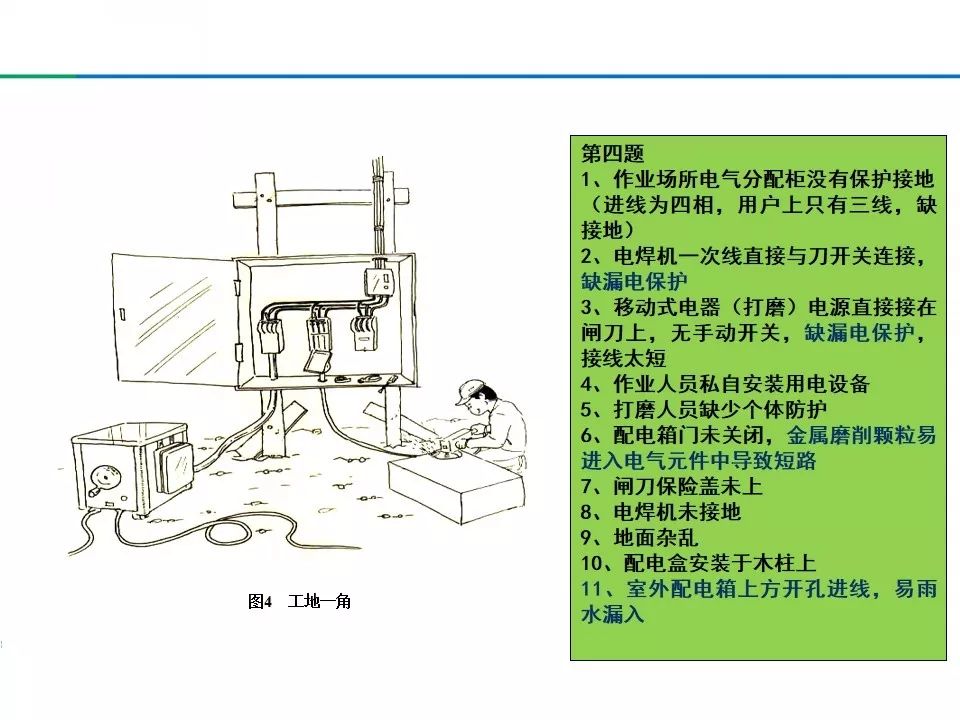 图4　工地一角

第四题
1、作业场所电气分配柜没有保护接地（进线为四相，用户上只有三线，缺接地）
2、电焊机一次线直接与刀开关连接，缺漏电保护
3、移动式电器（打磨）电源直接接在闸刀上，无手动开关，缺漏电保护，接线太短
4、作业人员私自安装用电设备
5、打磨人员缺少个体防护
6、配电箱门未关闭，金属磨削颗粒易进入电气元件中导致短路
7、闸刀保险盖未上
8、电焊机未接地
9、地面杂乱
10、配电盒安装于木柱上
11、室外配电箱上方开孔进线，易雨水漏入