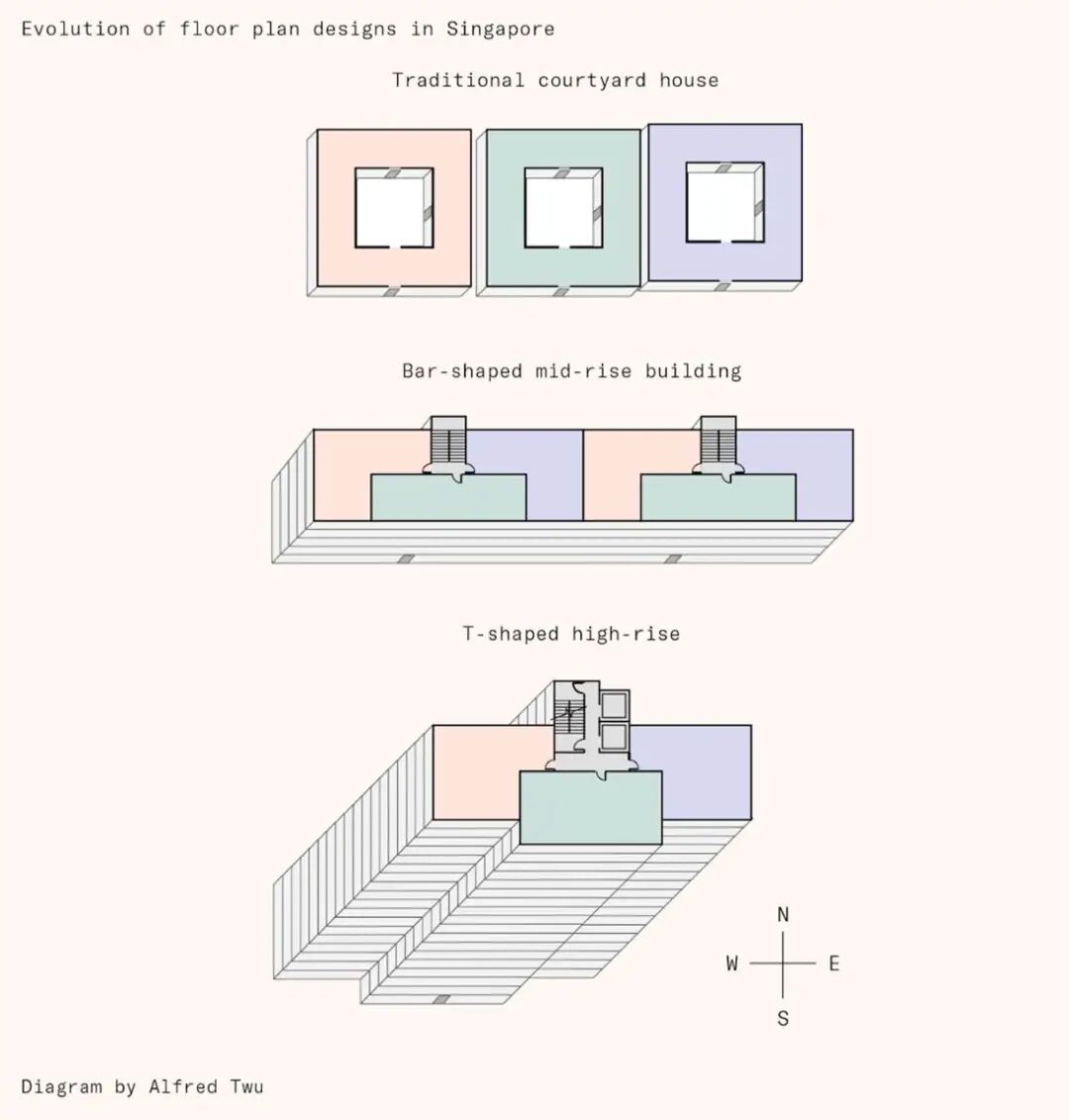 Evolution of floor plan designs in Singapore

Traditional courtyard house

Bar-shaped mid-rise building

T-shaped high-rise

N
W
E
S

Diagram by Alfred Twu