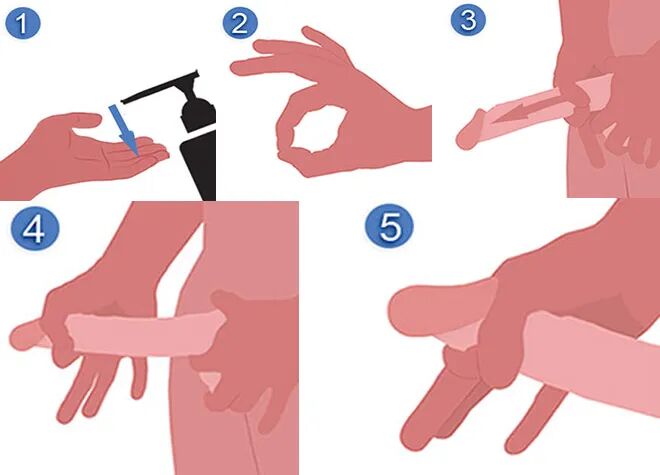 1
2
3
4
5