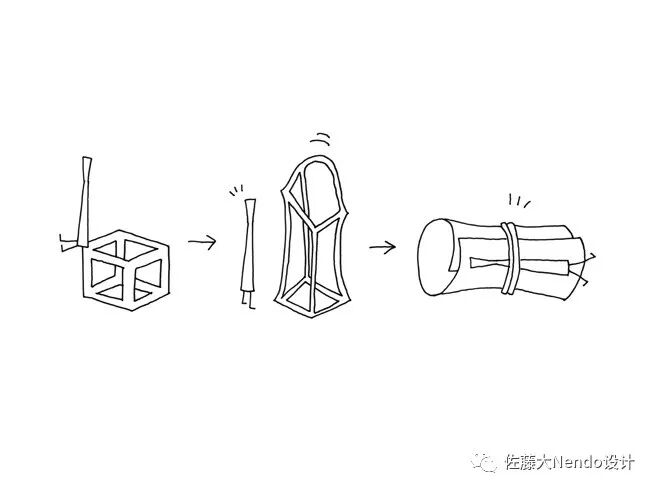 佐藤大Nendo设计