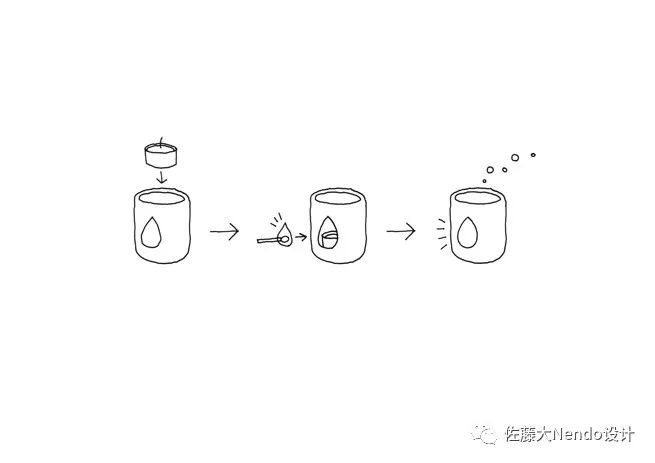 佐藤大Nendo设计