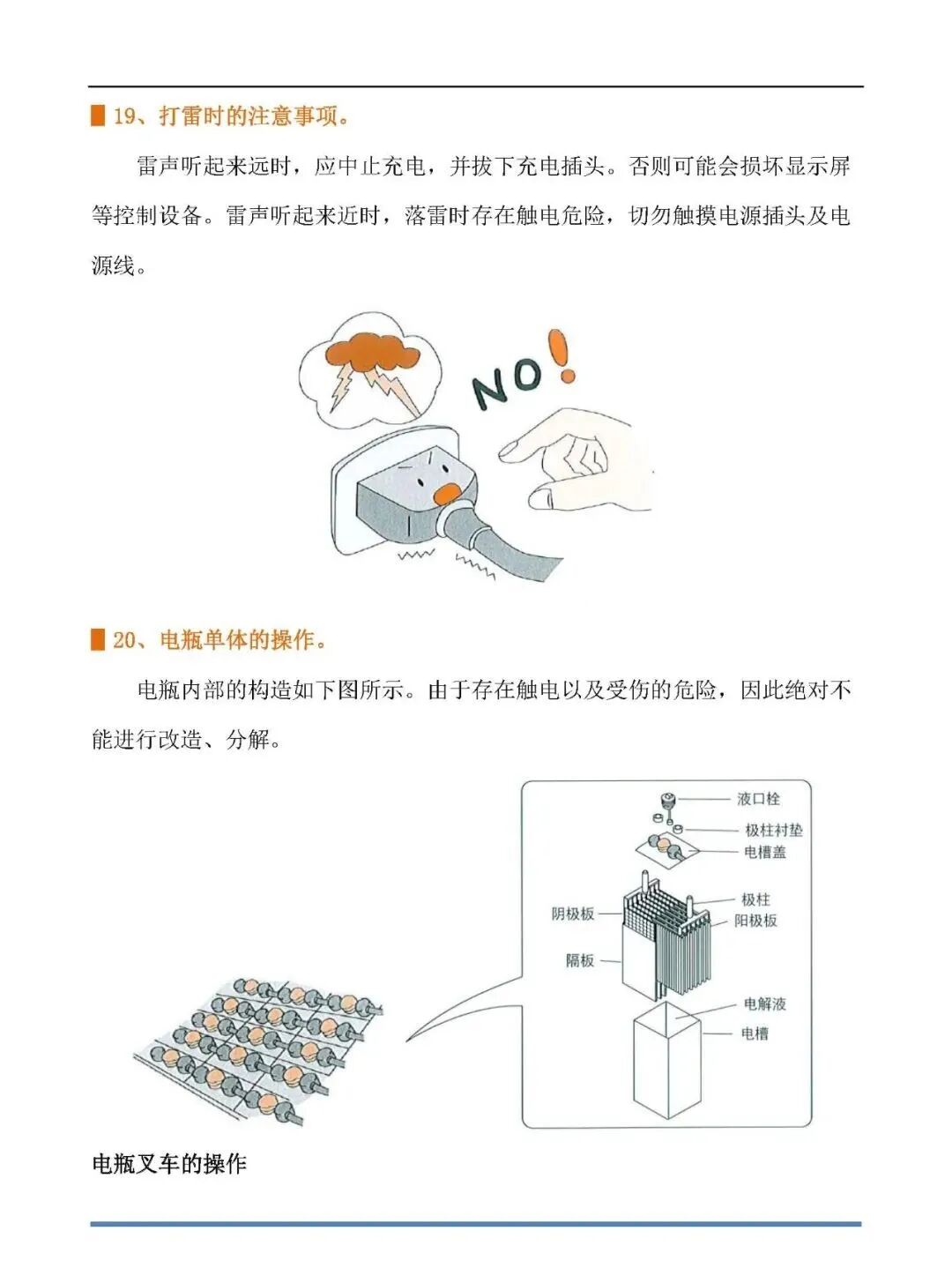 19、打雷时的注意事项。

雷声听起来远时，应中止充电，并拔下充电插头。否则可能会损坏显示屏等控制设备。雷声听起来近时，落雷时存在触电危险，切勿触摸电源插头及电源线。

NO!

20、电瓶单体的操作。

电瓶内部的构造如下图所示。由于存在触电以及受伤的危险，因此绝对不能进行改造、分解。

液口栓
极柱衬垫
电槽盖
极柱
阴极板
阳极板
隔板
电解液
电槽

电瓶叉车的操作