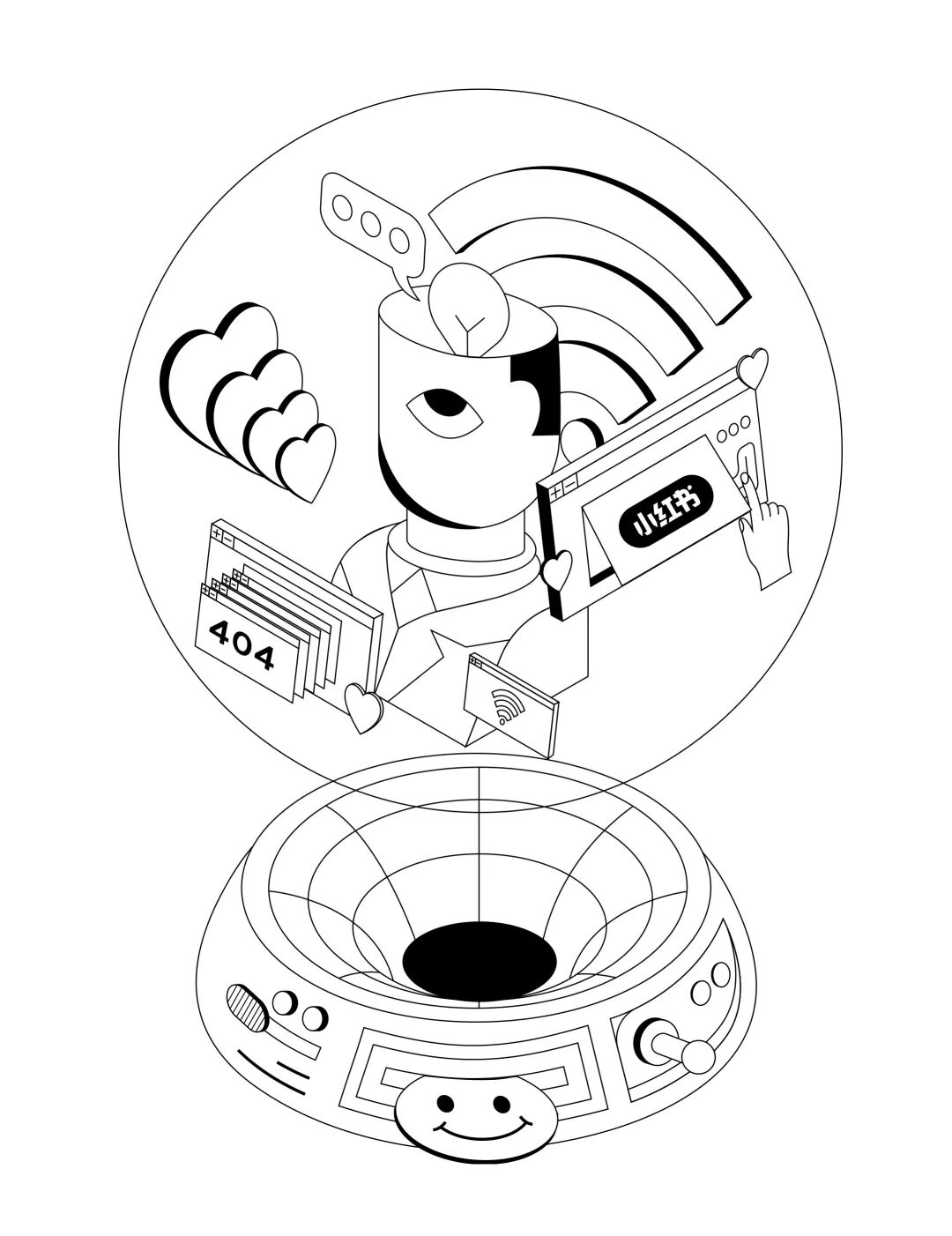 小红书

404