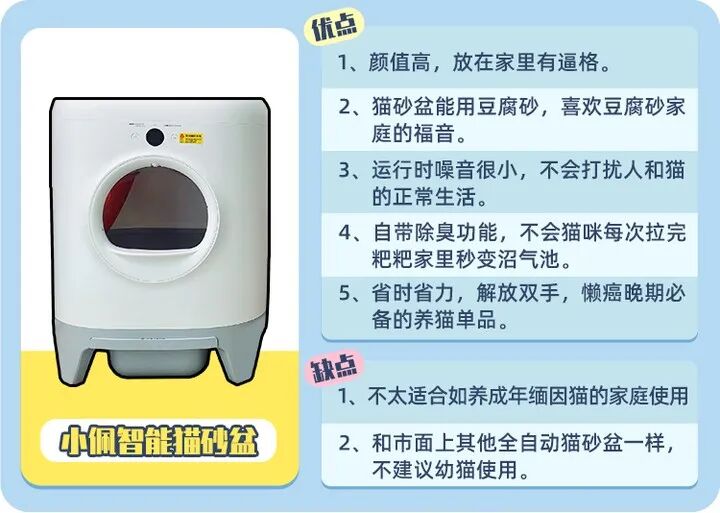 小佩智能猫砂盆

优点

1、颜值高，放在家里有逼格。

2、猫砂盆能用豆腐砂，喜欢豆腐砂家庭的福音。

3、运行时噪音很小，不会打扰人和猫的正常生活。

4、自带除臭功能，不会猫咪每次拉完粑粑家里秒变沼气池。

5、省时省力，解放双手，懒癌晚期必备的养猫单品。

缺点

1、不太适合如养成年缅因猫的家庭使用

2、和市面上其他全自动猫砂盆一样，不建议幼猫使用。