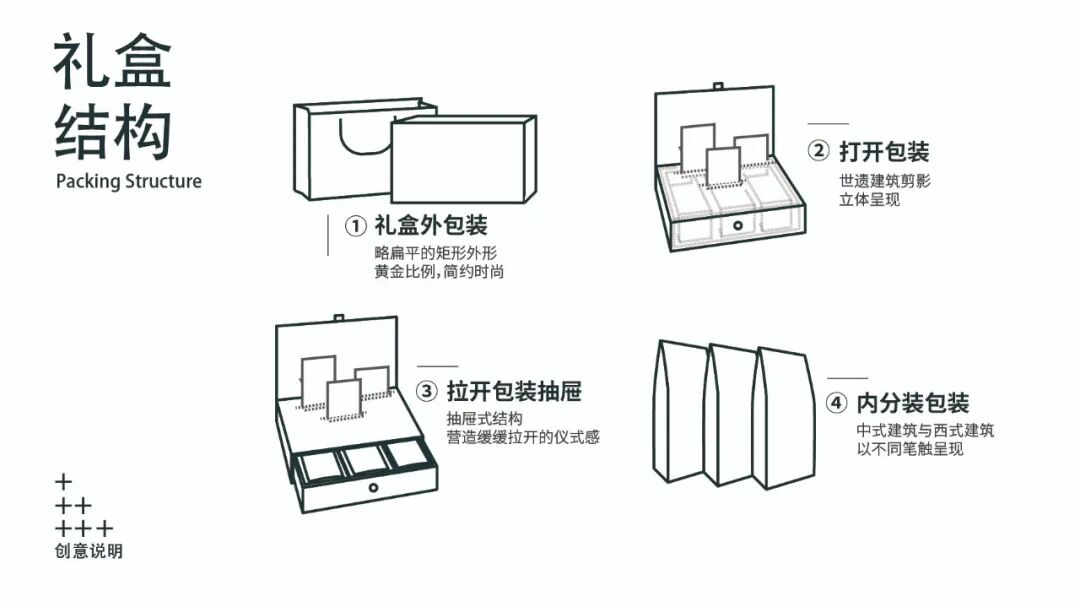 礼盒
结构
Packing Structure

① 礼盒外包装
略扁平的矩形外形
黄金比例，简约时尚

② 打开包装
世遗建筑剪影
立体呈现

③ 拉开包装抽屉
抽屉式结构
营造缓缓拉开的仪式感

④ 内分装包装
中式建筑与西式建筑
以不同笔触呈现

+
++
+++
创意说明