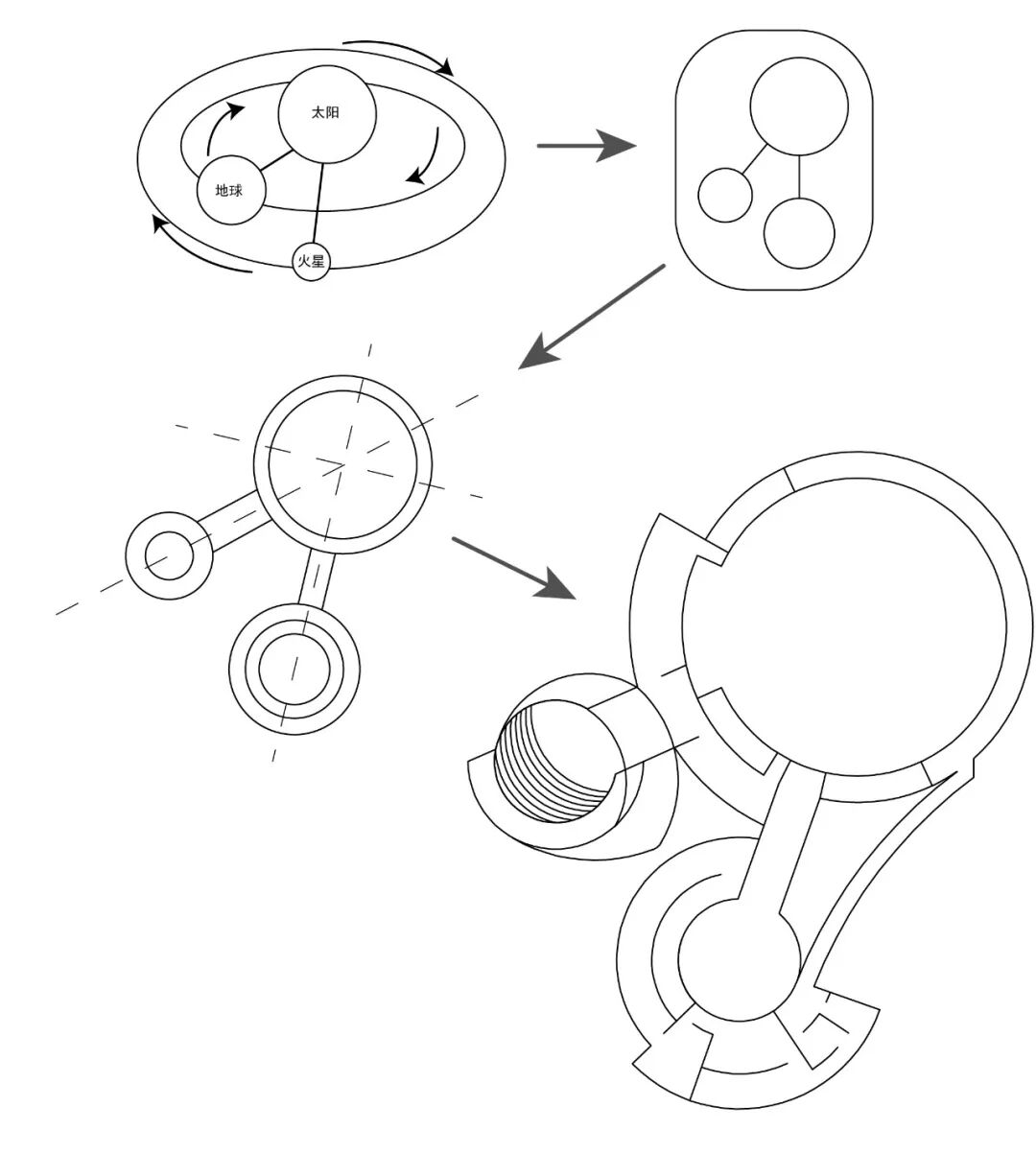 太阳
地球
火星