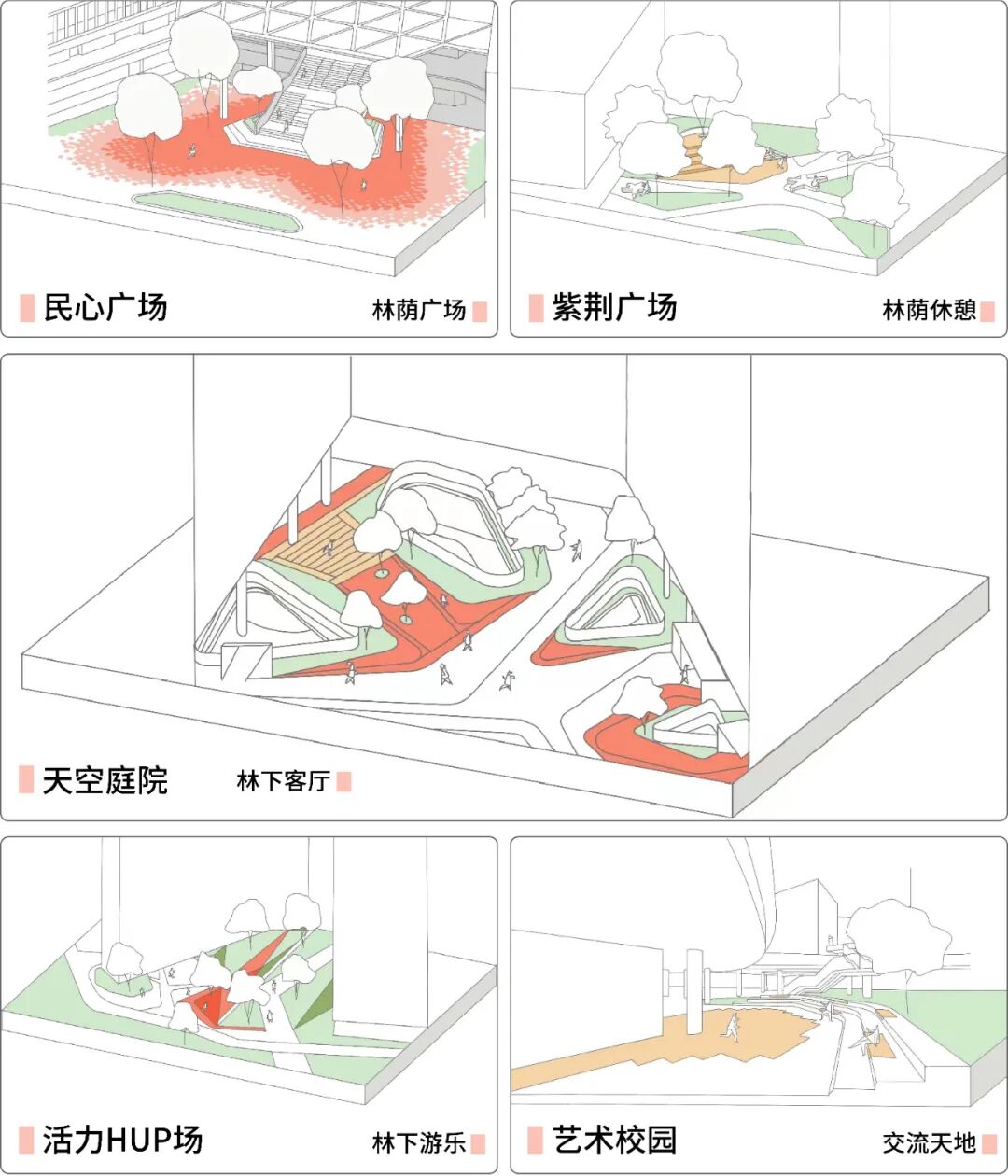 民心广场

林荫广场

紫荆广场

林荫休憩

天空庭院

林下客厅

活力HUP场

林下游乐

艺术校园

交流天地