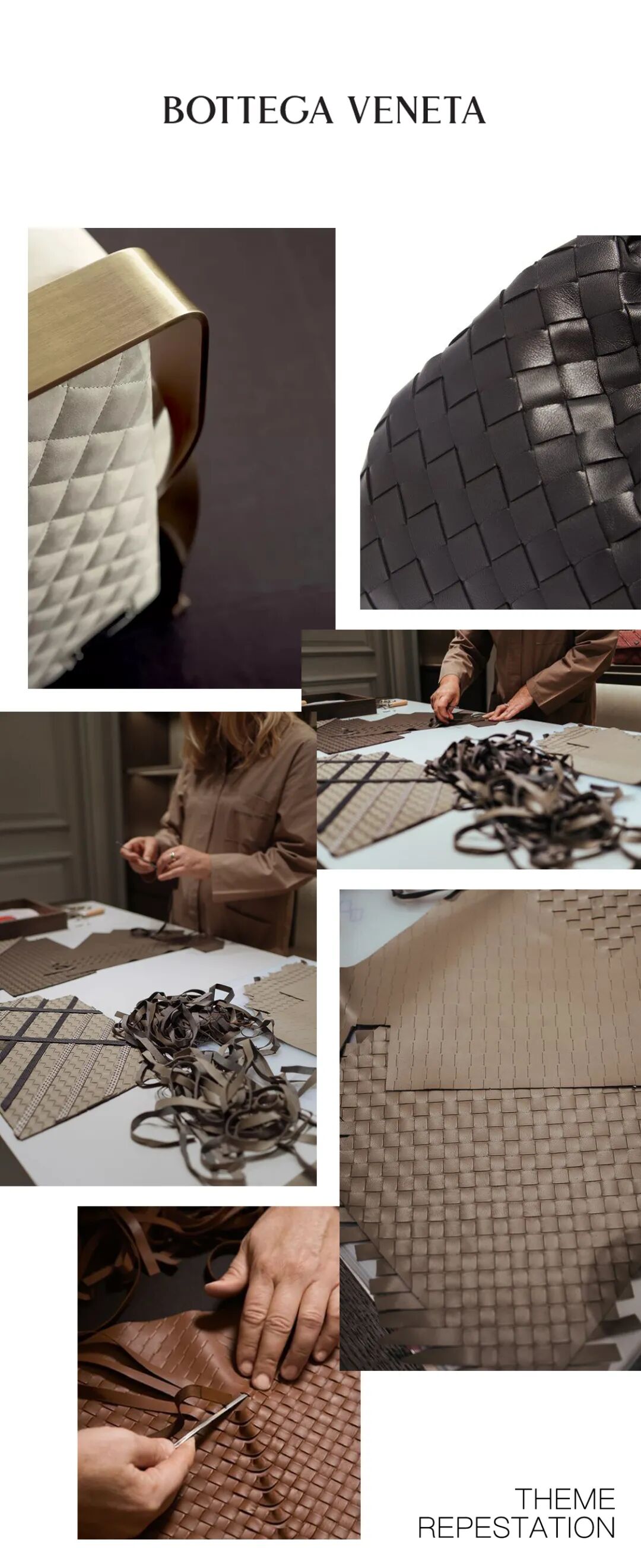 BOTTEGA VENETA

THEME
REPESTATION