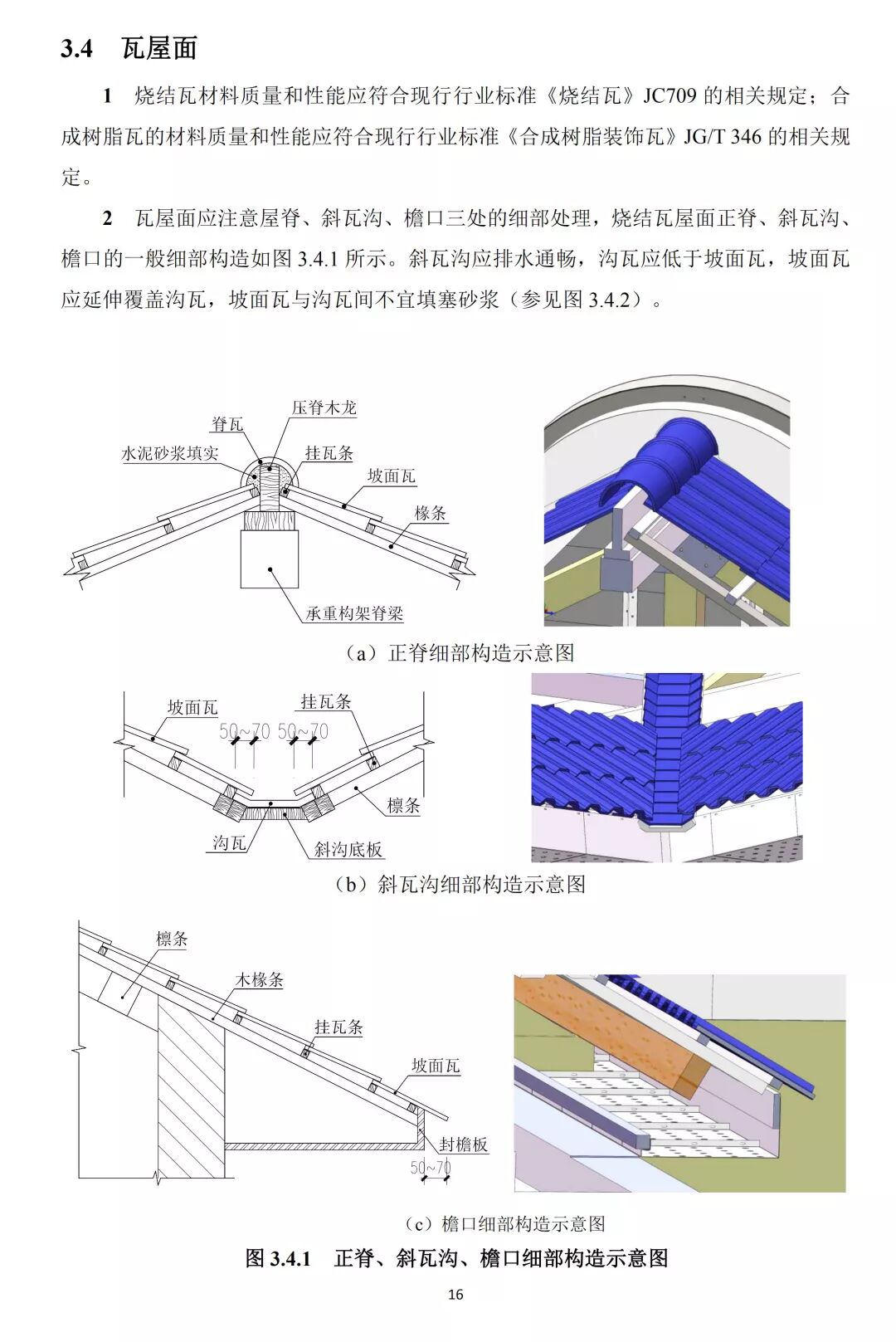 3.4　瓦屋面

1　烧结瓦材料质量和性能应符合现行行业标准《烧结瓦》JC709 的相关规定；合成树脂瓦的材料质量和性能应符合现行行业标准《合成树脂装饰瓦》JG/T 346 的相关规定。

2　瓦屋面应注意屋脊、斜瓦沟、檐口三处的细部处理，烧结瓦屋面正脊、斜瓦沟、檐口的一般细部构造如图 3.4.1 所示。斜瓦沟应排水通畅，沟瓦应低于坡面瓦，坡面瓦应延伸覆盖沟瓦，坡面瓦与沟瓦间不宜填塞砂浆（参见图 3.4.2）。

压脊木龙
脊瓦
水泥砂浆填实
挂瓦条
坡面瓦
椽条
承重构架脊梁

（a）正脊细部构造示意图

坡面瓦
挂瓦条
50~70 50~70
檩条
沟瓦
斜沟底板

（b）斜瓦沟细部构造示意图

檩条
木椽条
挂瓦条
坡面瓦
封檐板
50~70

（c）檐口细部构造示意图

图 3.4.1　正脊、斜瓦沟、檐口细部构造示意图

16