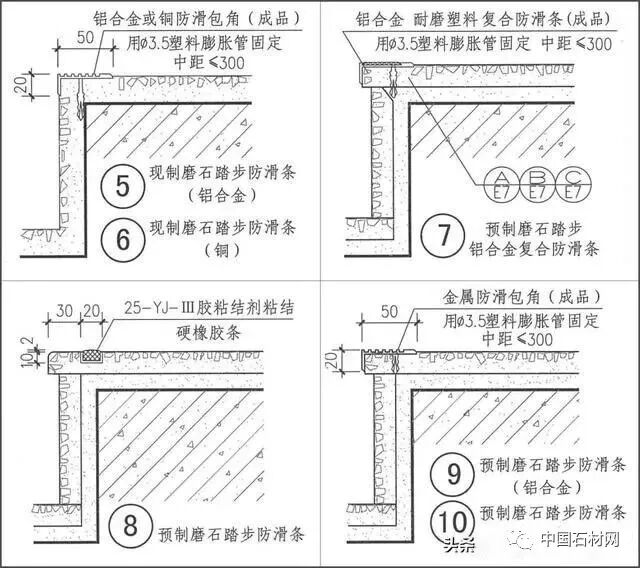 铝合金或铜防滑包角（成品）
50
用ø3.5塑料膨胀管固定
中距≤300
20
5 现制磨石踏步防滑条
（铝合金）
6 现制磨石踏步防滑条
（铜）

铝合金 耐磨塑料复合防滑条(成品)
用ø3.5塑料膨胀管固定 中距≤300
A E7 B E7 C E7
7 预制磨石踏步
铝合金复合防滑条

30 20
25-YJ-III胶粘结剂粘结
硬橡胶条
10 2
8 预制磨石踏步防滑条

金属防滑包角（成品）
50
用ø3.5塑料膨胀管固定
中距≤300
20
9 预制磨石踏步防滑条
（铝合金）
10 预制磨石踏步防滑条

头条 中国石材网