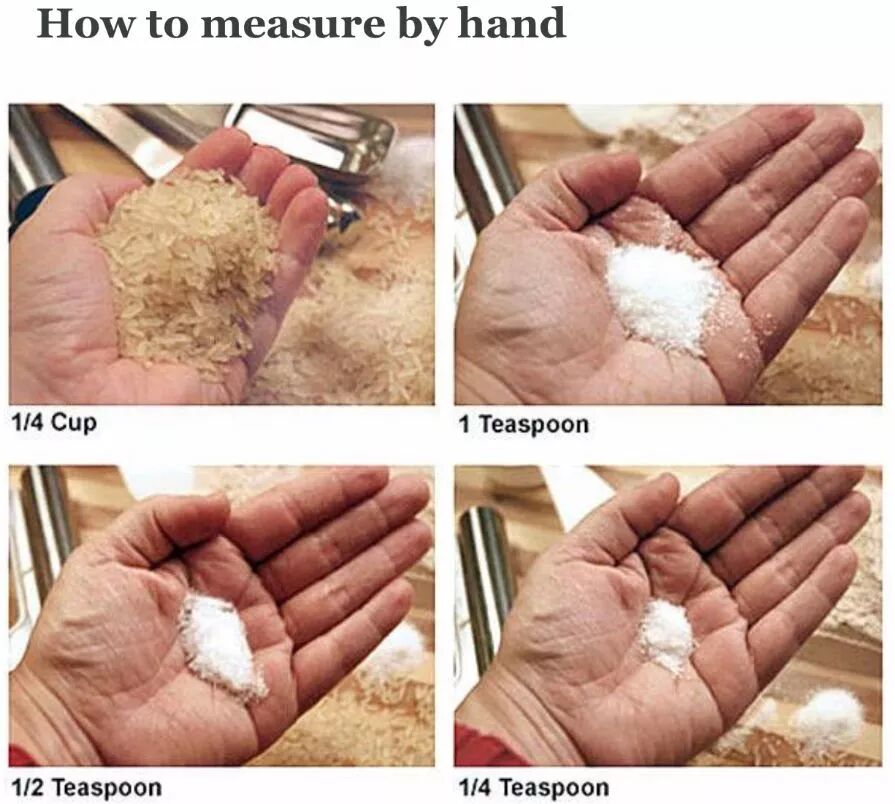 How to measure by hand

1/4 Cup

1 Teaspoon

1/2 Teaspoon

1/4 Teaspoon