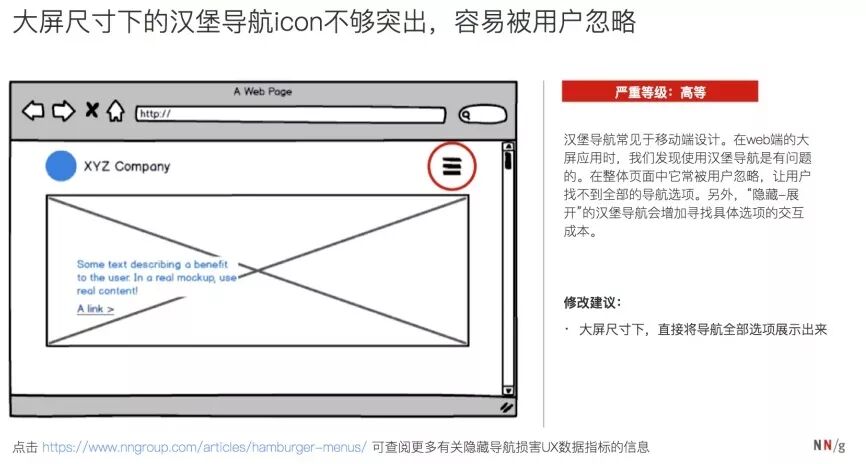 大屏尺寸下的汉堡导航icon不够突出，容易被用户忽略

A Web Page

http://

XYZ Company

Some text describing a benefit to the user. In a real mockup, use real content!

A link >

严重等级：高等

汉堡导航常见于移动端设计。在web端的大屏应用时，我们发现使用汉堡导航是有问题的。在整体页面中它常被用户忽略，让用户找不到全部的导航选项。另外，"隐藏-展开"的汉堡导航会增加寻找具体选项的交互成本。

修改建议：

· 大屏尺寸下，直接将导航全部选项展示出来

点击 https://www.nngroup.com/articles/hamburger-menus/ 可查阅更多有关隐藏导航损害UX数据指标的信息

NN/g