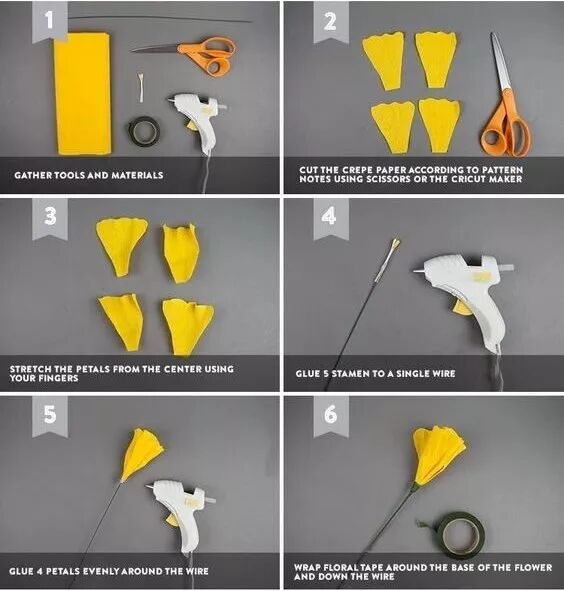 1

GATHER TOOLS AND MATERIALS

2

CUT THE CREPE PAPER ACCORDING TO PATTERN NOTES USING SCISSORS OR THE CRICUT MAKER

3

STRETCH THE PETALS FROM THE CENTER USING YOUR FINGERS

4

GLUE 5 STAMEN TO A SINGLE WIRE

5

GLUE 4 PETALS EVENLY AROUND THE WIRE

6

WRAP FLORAL TAPE AROUND THE BASE OF THE FLOWER AND DOWN THE WIRE