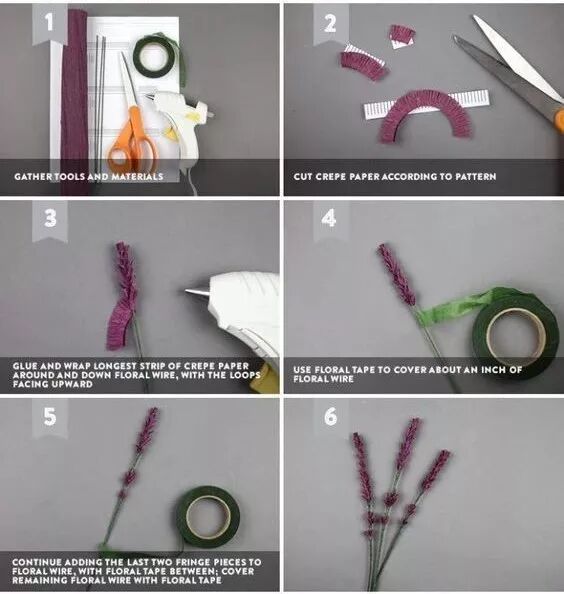 1

GATHER TOOLS AND MATERIALS

2

CUT CREPE PAPER ACCORDING TO PATTERN

3

GLUE AND WRAP LONGEST STRIP OF CREPE PAPER AROUND AND DOWN FLORAL WIRE, WITH THE LOOPS FACING UPWARD

4

USE FLORAL TAPE TO COVER ABOUT AN INCH OF FLORAL WIRE

5

CONTINUE ADDING THE LAST TWO FRINGE PIECES TO FLORAL WIRE, WITH FLORAL TAPE BETWEEN; COVER REMAINING FLORAL WIRE WITH FLORAL TAPE

6