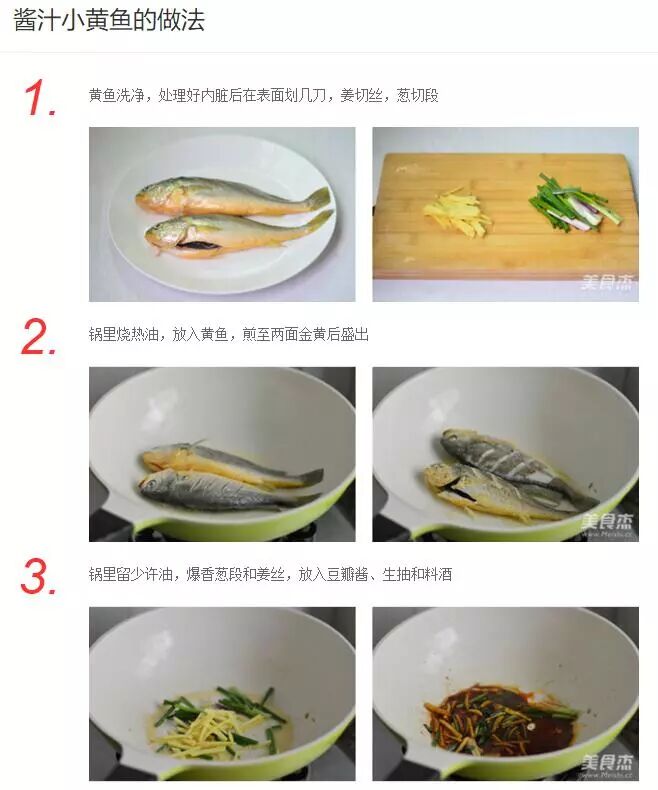 酱汁小黄鱼的做法

1. 黄鱼洗净，处理好内脏后在表面划几刀，姜切丝，葱切段

美食杰

2. 锅里烧热油，放入黄鱼，煎至两面金黄后盛出

美食杰

3. 锅里留少许油，爆香葱段和姜丝，放入豆瓣酱、生抽和料酒

美食杰