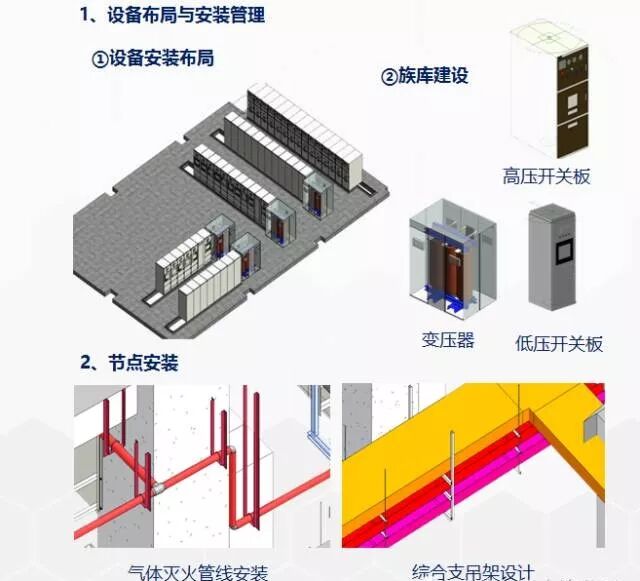 1、设备布局与安装管理

①设备安装布局

②族库建设

高压开关板

变压器

低压开关板

2、节点安装

气体灭火管线安装

综合支吊架设计