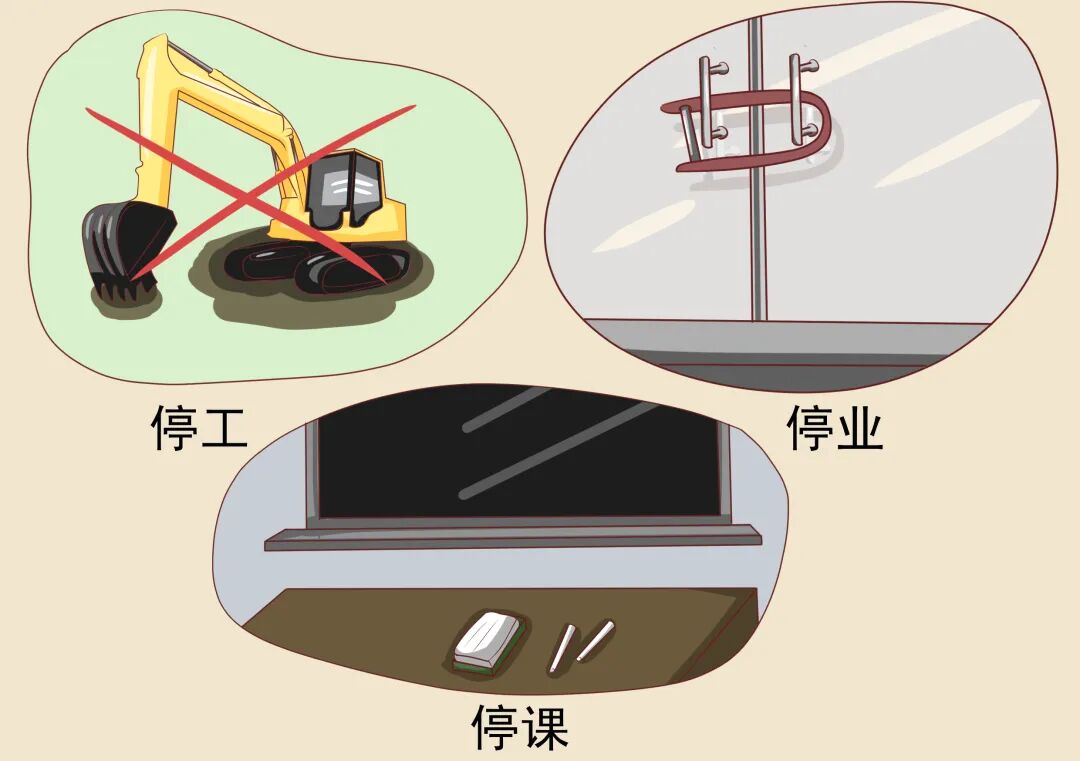 停工

停业

停课