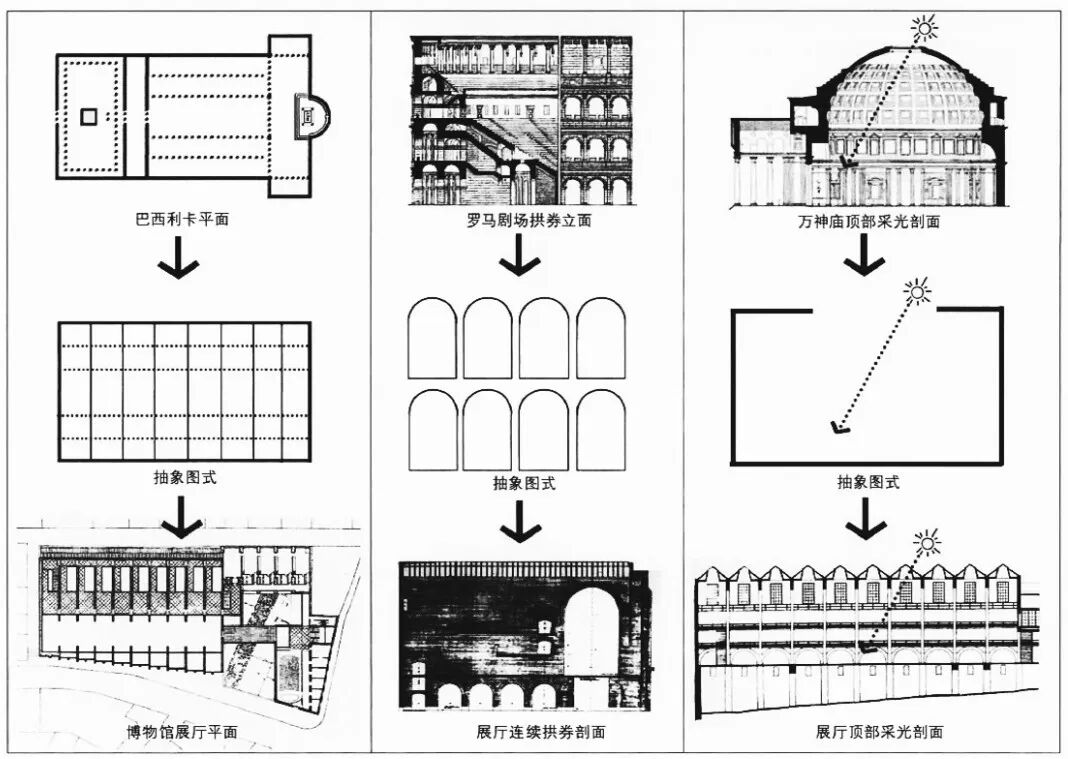 巴西利卡平面

抽象图式

博物馆展厅平面

罗马剧场拱券立面

抽象图式

展厅连续拱券剖面

万神庙顶部采光剖面

抽象图式

展厅顶部采光剖面