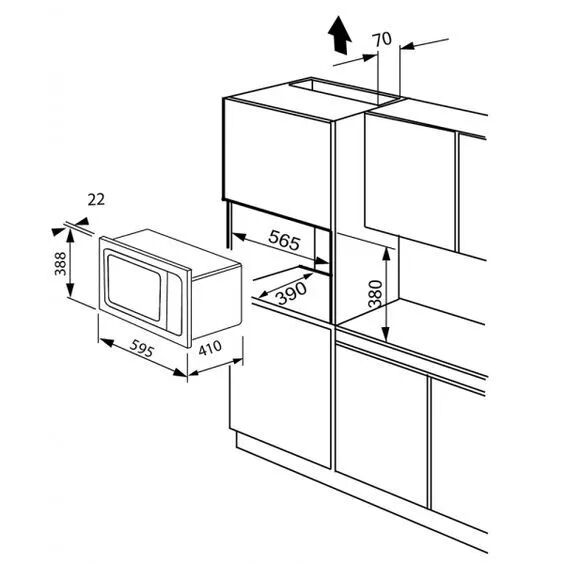 70
22
388
595
410
565
390
380