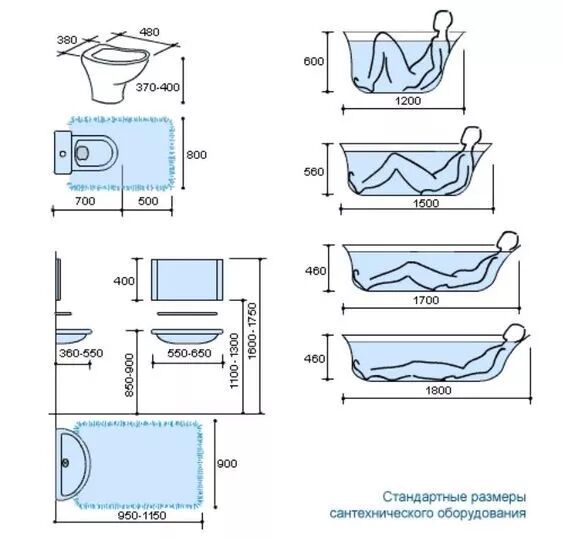 380
480
370-400
800
700
500
400
360-550
550-650
850-900
1100-1300
1600-1750
900
950-1150
600
1200
560
1500
460
1700
460
1800

Стандартные размеры сантехнического оборудования