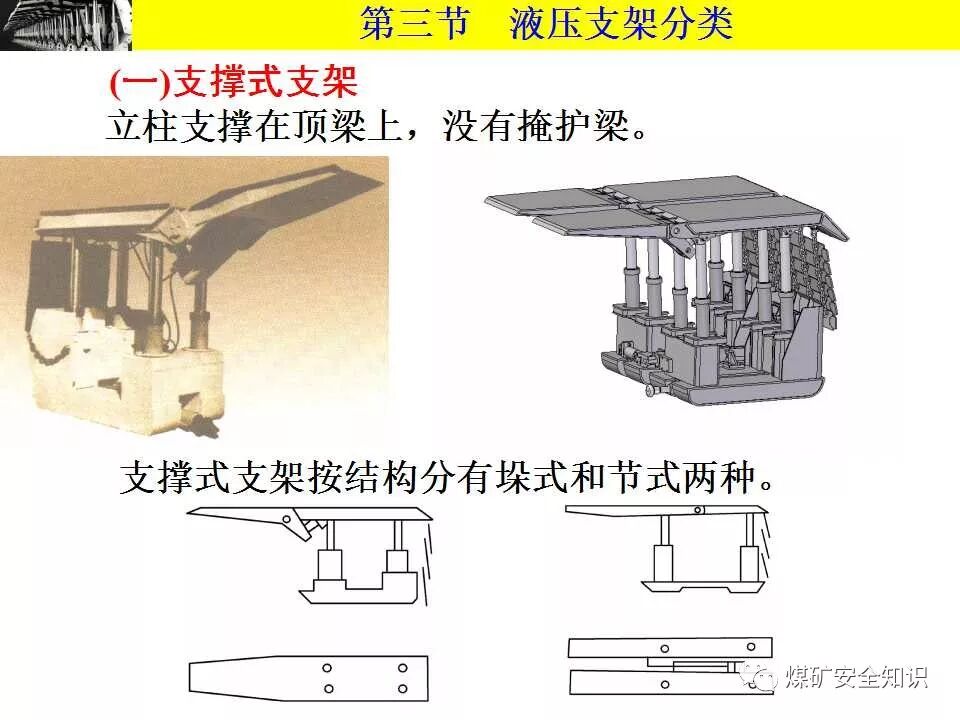 第三节　液压支架分类

(一)支撑式支架

立柱支撑在顶梁上，没有掩护梁。

支撑式支架按结构分有垛式和节式两种。

煤矿安全知识