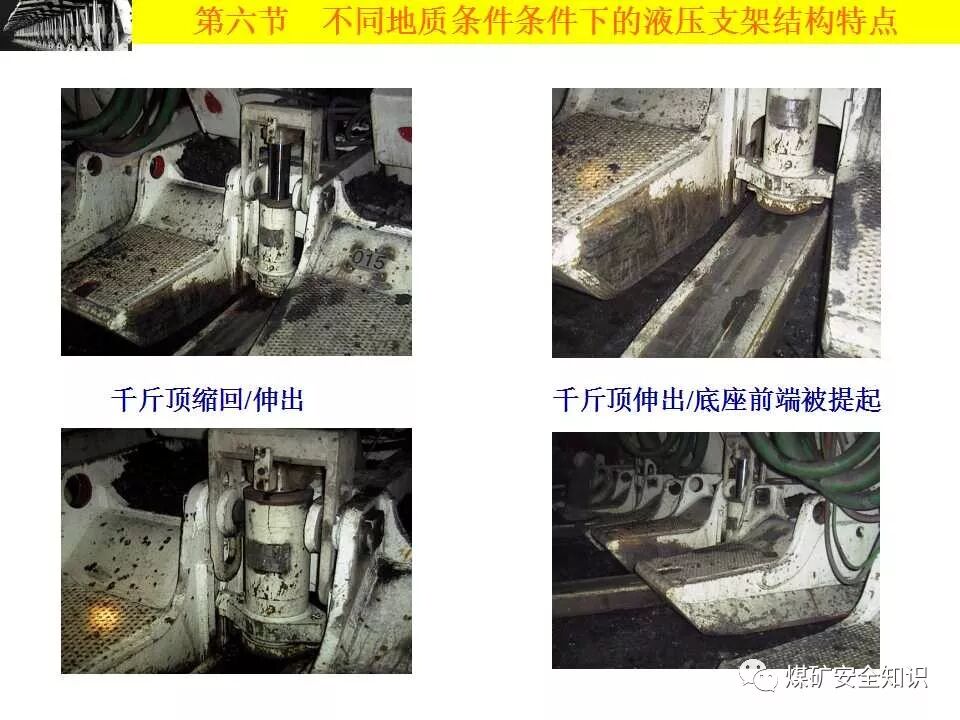 第六节　不同地质条件条件下的液压支架结构特点

015

千斤顶缩回/伸出

千斤顶伸出/底座前端被提起

煤矿安全知识