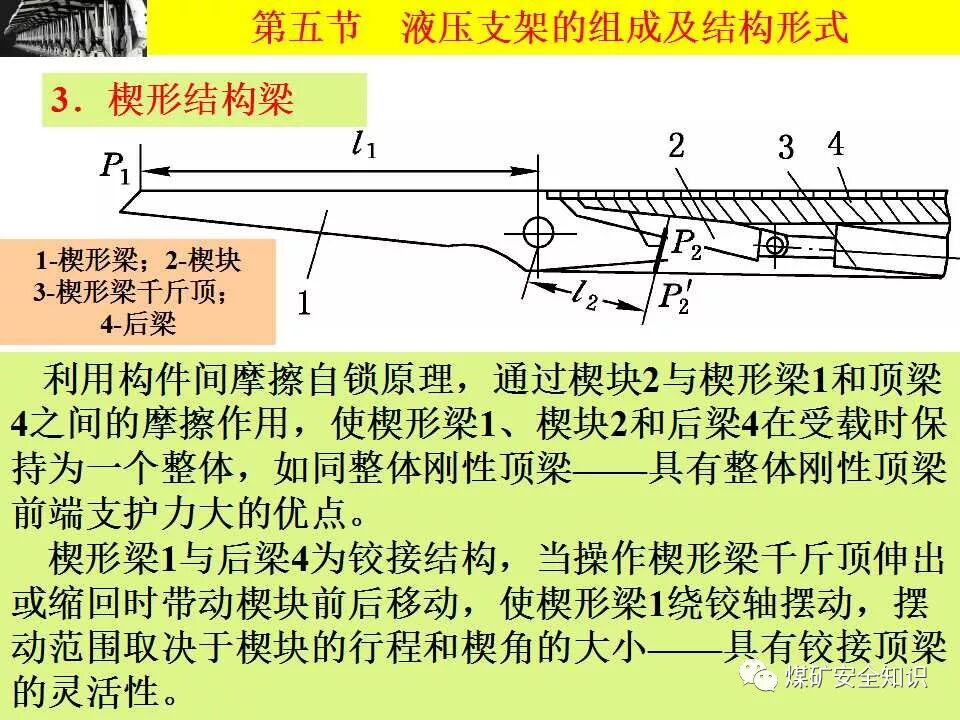 第五节　液压支架的组成及结构形式

3．楔形结构梁

$P_1$ $l_1$ 2 3 4 $P_2$ $l_2$ $P_2'$ 1

1-楔形梁；2-楔块
3-楔形梁千斤顶；
4-后梁

利用构件间摩擦自锁原理，通过楔块2与楔形梁1和顶梁4之间的摩擦作用，使楔形梁1、楔块2和后梁4在受载时保持为一个整体，如同整体刚性顶梁——具有整体刚性顶梁前端支护力大的优点。

楔形梁1与后梁4为铰接结构，当操作楔形梁千斤顶伸出或缩回时带动楔块前后移动，使楔形梁1绕铰轴摆动，摆动范围取决于楔块的行程和楔角的大小——具有铰接顶梁的灵活性。

煤矿安全知识