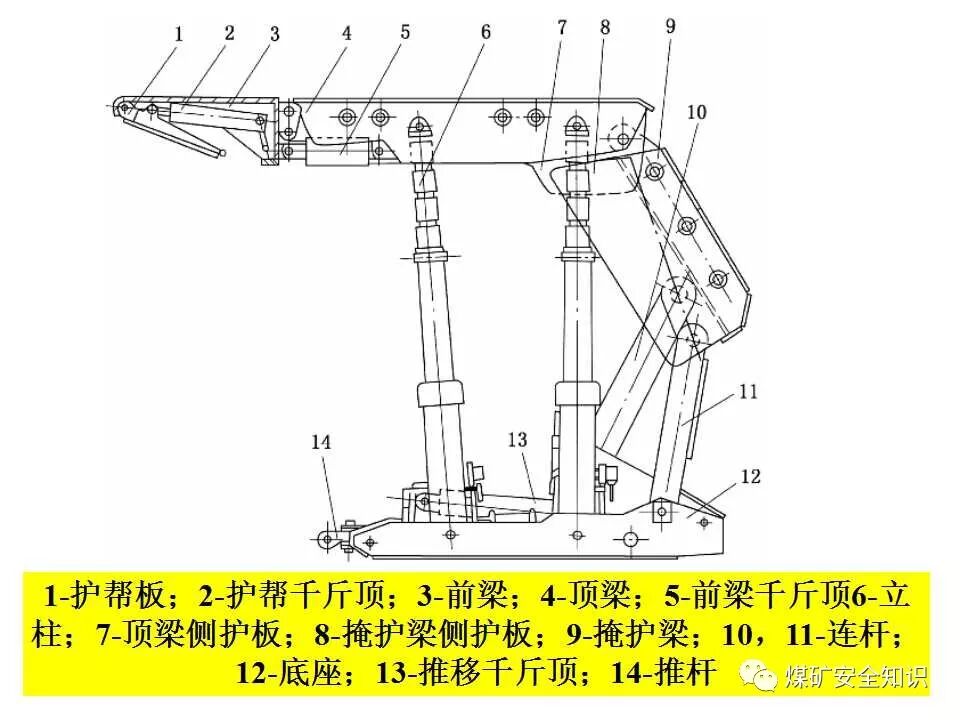 1 2 3 4 5 6 7 8 9 10 11 12 13 14

1-护帮板；2-护帮千斤顶；3-前梁；4-顶梁；5-前梁千斤顶6-立柱；7-顶梁侧护板；8-掩护梁侧护板；9-掩护梁；10，11-连杆；12-底座；13-推移千斤顶；14-推杆

煤矿安全知识