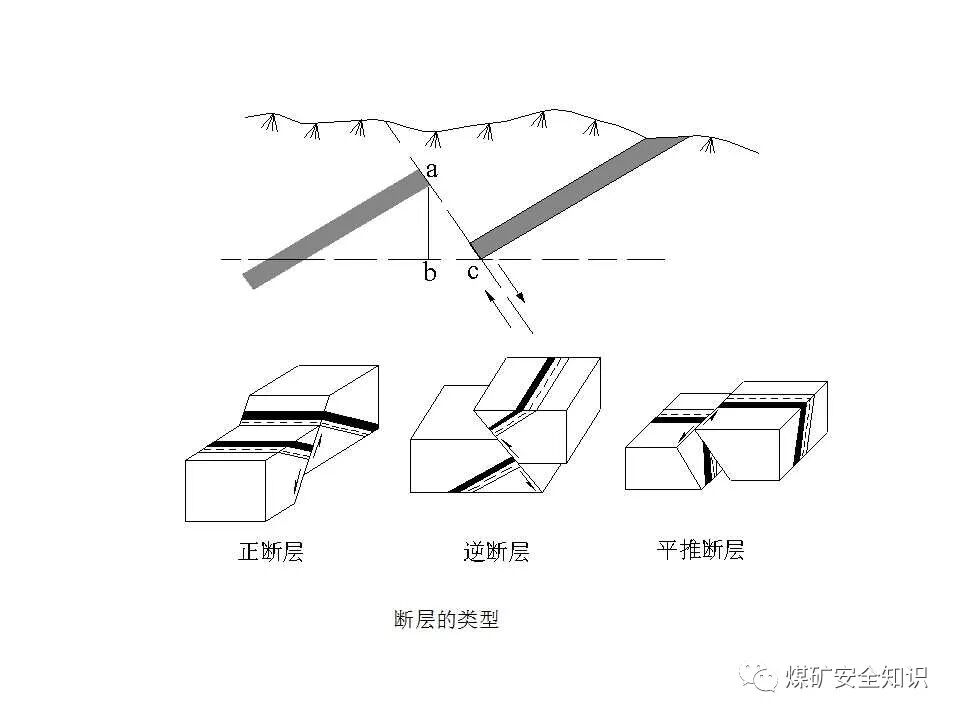 a
b
c

正断层

逆断层

平推断层

断层的类型

煤矿安全知识