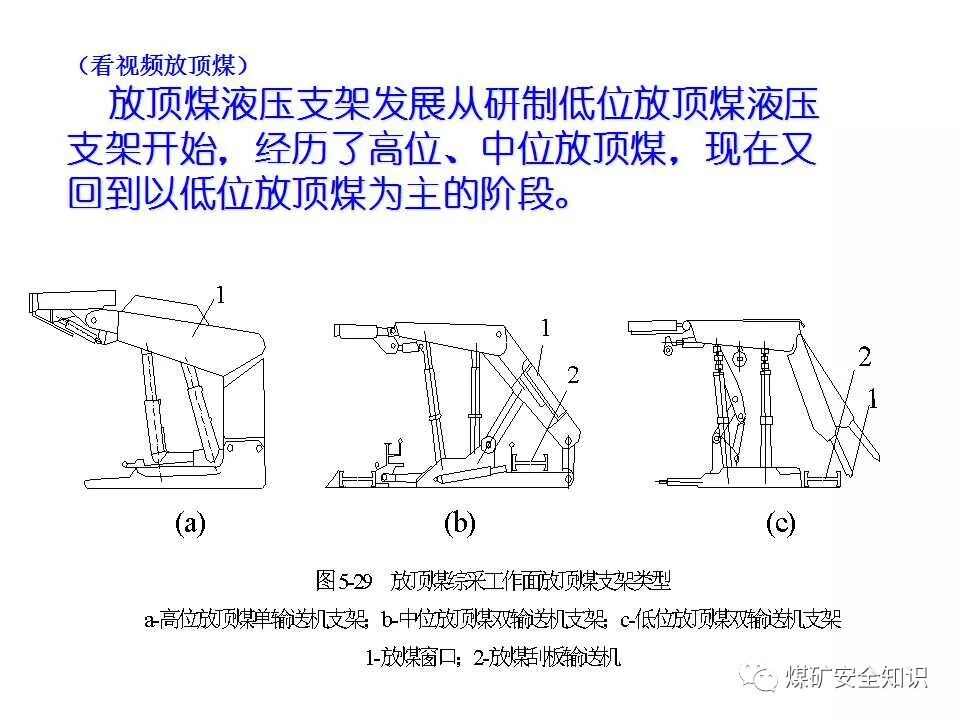 （看视频放顶煤）

放顶煤液压支架发展从研制低位放顶煤液压支架开始，经历了高位、中位放顶煤，现在又回到以低位放顶煤为主的阶段。

1

1

2

2

1

(a)

(b)

(c)

图 5-29　放顶煤综采工作面放顶煤支架类型

a-高位放顶煤单输送机支架；b-中位放顶煤双输送机支架；c-低位放顶煤双输送机支架

1-放煤窗口；2-放煤刮板输送机

煤矿安全知识