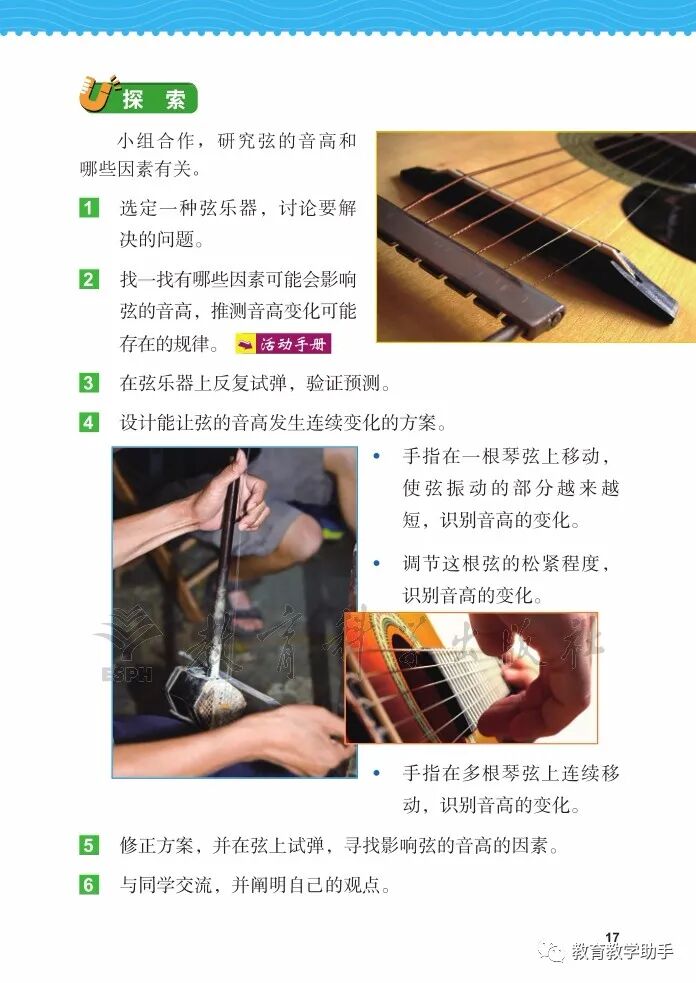 探索

小组合作，研究弦的音高和哪些因素有关。

1 选定一种弦乐器，讨论要解决的问题。

2 找一找有哪些因素可能会影响弦的音高，推测音高变化可能存在的规律。 活动手册

3 在弦乐器上反复试弹，验证预测。

4 设计能让弦的音高发生连续变化的方案。

• 手指在一根琴弦上移动，使弦振动的部分越来越短，识别音高的变化。

• 调节这根弦的松紧程度，识别音高的变化。

ESPH 教育科学出版社

• 手指在多根琴弦上连续移动，识别音高的变化。

5 修正方案，并在弦上试弹，寻找影响弦的音高的因素。

6 与同学交流，并阐明自己的观点。

17

教育教学助手