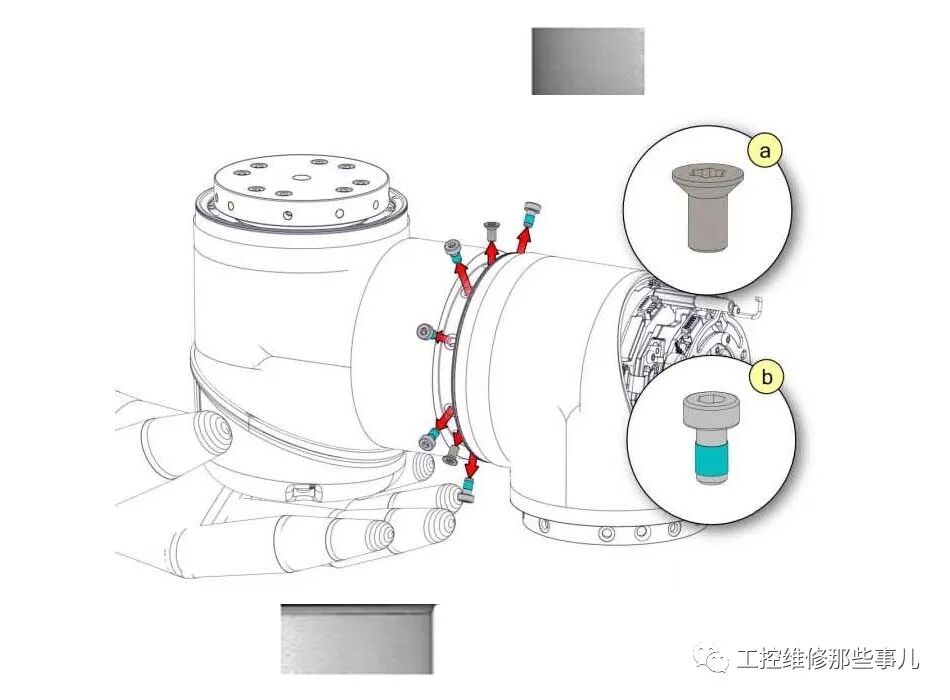 a
b
工控维修那些事儿