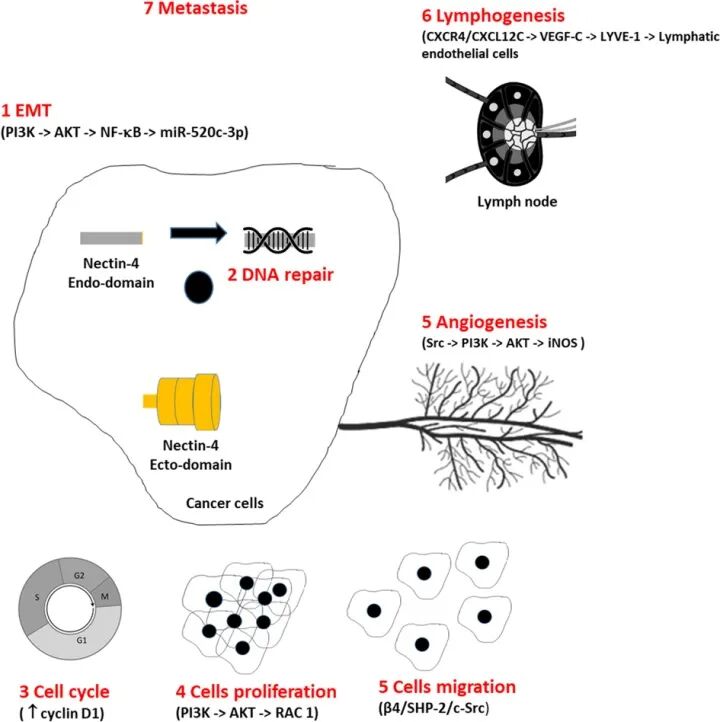 7 Metastasis

6 Lymphogenesis
(CXCR4/CXCL12C -> VEGF-C -> LYVE-1 -> Lymphatic endothelial cells

1 EMT
(PI3K -> AKT -> NF-κB -> miR-520c-3p)

Lymph node

Nectin-4
Endo-domain

2 DNA repair

5 Angiogenesis
(Src -> PI3K -> AKT -> iNOS )

Nectin-4
Ecto-domain

Cancer cells

G2
S
M
G1

3 Cell cycle
( ↑ cyclin D1)

4 Cells proliferation
(PI3K -> AKT -> RAC 1)

5 Cells migration
(β4/SHP-2/c-Src)