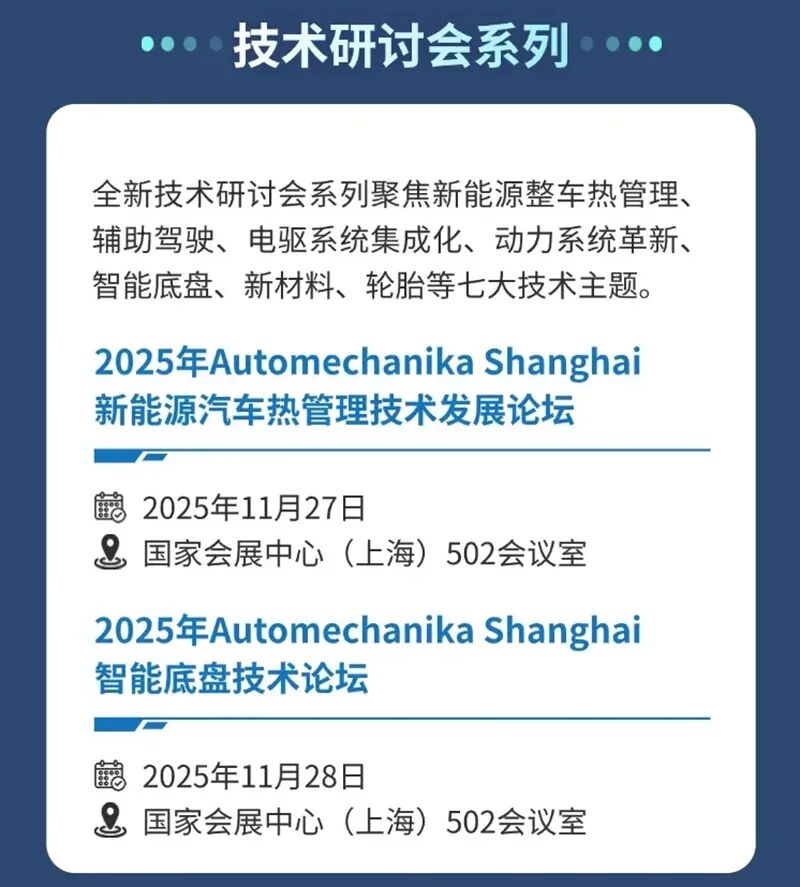 技术研讨会系列

全新技术研讨会系列聚焦新能源整车热管理、辅助驾驶、电驱系统集成化、动力系统革新、智能底盘、新材料、轮胎等七大技术主题。

2025年Automechanika Shanghai
新能源汽车热管理技术发展论坛

2025年11月27日
国家会展中心（上海）502会议室

2025年Automechanika Shanghai
智能底盘技术论坛

2025年11月28日
国家会展中心（上海）502会议室