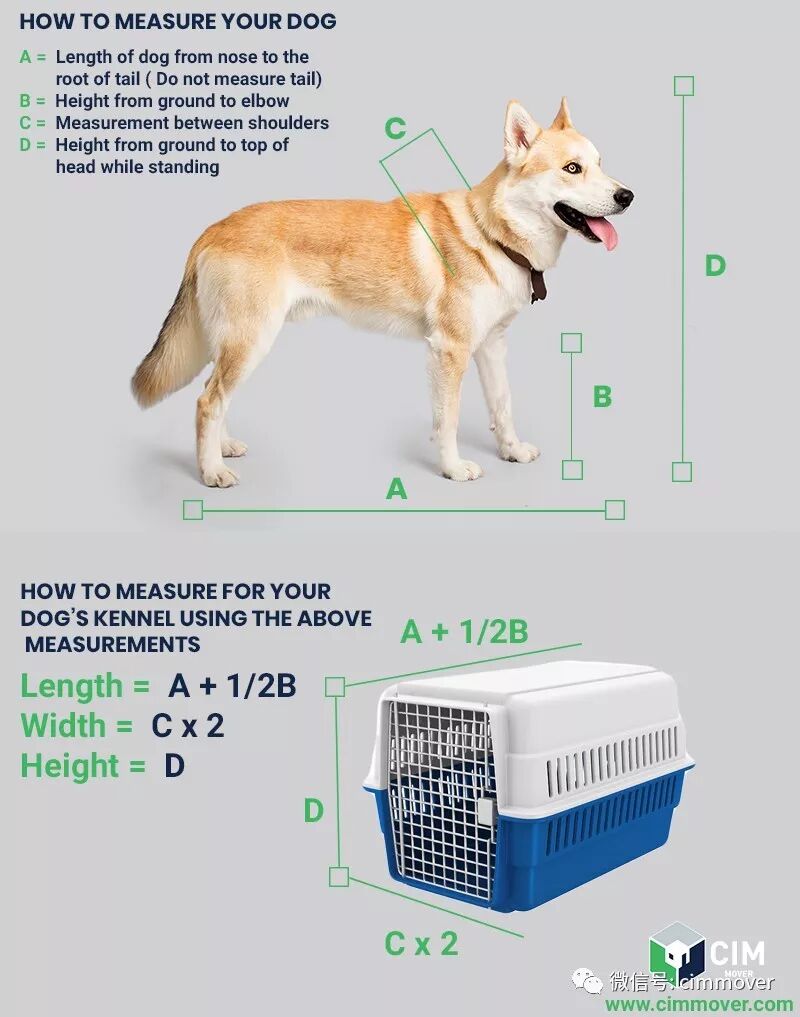 HOW TO MEASURE YOUR DOG

A = Length of dog from nose to the root of tail ( Do not measure tail)
B = Height from ground to elbow
C = Measurement between shoulders
D = Height from ground to top of head while standing

C

D

B

A

HOW TO MEASURE FOR YOUR DOG'S KENNEL USING THE ABOVE MEASUREMENTS

Length = A + 1/2B
Width = C x 2
Height = D

A + 1/2B

D

C x 2

CIM MOVER

微信号: cimmover
www.cimmover.com