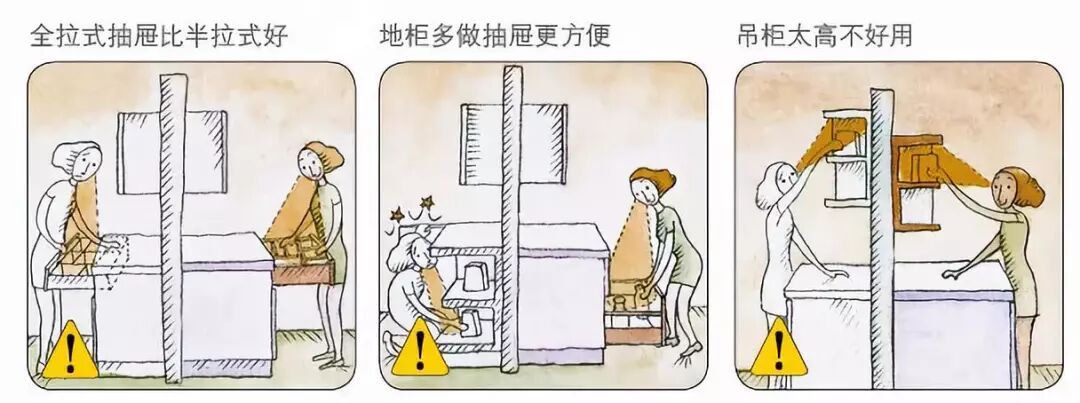 全拉式抽屉比半拉式好

地柜多做抽屉更方便

吊柜太高不好用