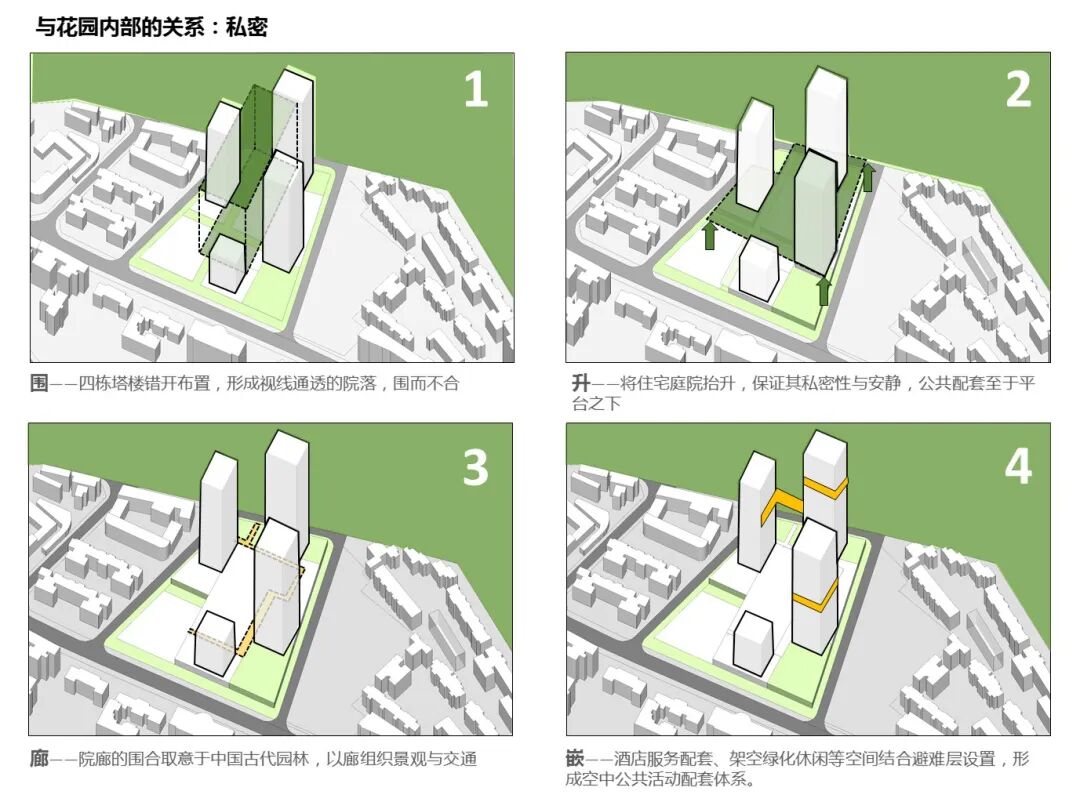 与花园内部的关系：私密

1

围——四栋塔楼错开布置，形成视线通透的院落，围而不合

2

升——将住宅庭院抬升，保证其私密性与安静，公共配套至于平台之下

3

廊——院廊的围合取意于中国古代园林，以廊组织景观与交通

4

嵌——酒店服务配套、架空绿化休闲等空间结合避难层设置，形成空中公共活动配套体系。