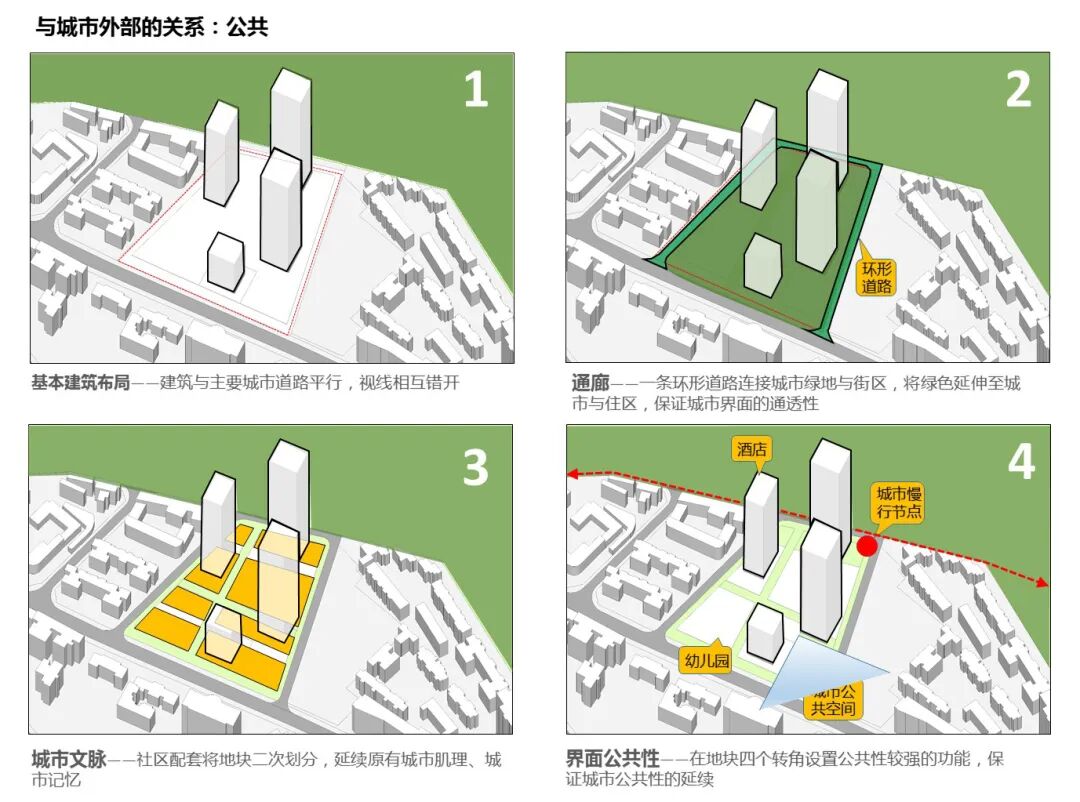 与城市外部的关系：公共

1

基本建筑布局——建筑与主要城市道路平行，视线相互错开

2

环形道路

通廊——一条环形道路连接城市绿地与街区，将绿色延伸至城市与住区，保证城市界面的通透性

3

城市文脉——社区配套将地块二次划分，延续原有城市肌理、城市记忆

4

酒店

城市慢行节点

幼儿园

城市公共空间

界面公共性——在地块四个转角设置公共性较强的功能，保证城市公共性的延续