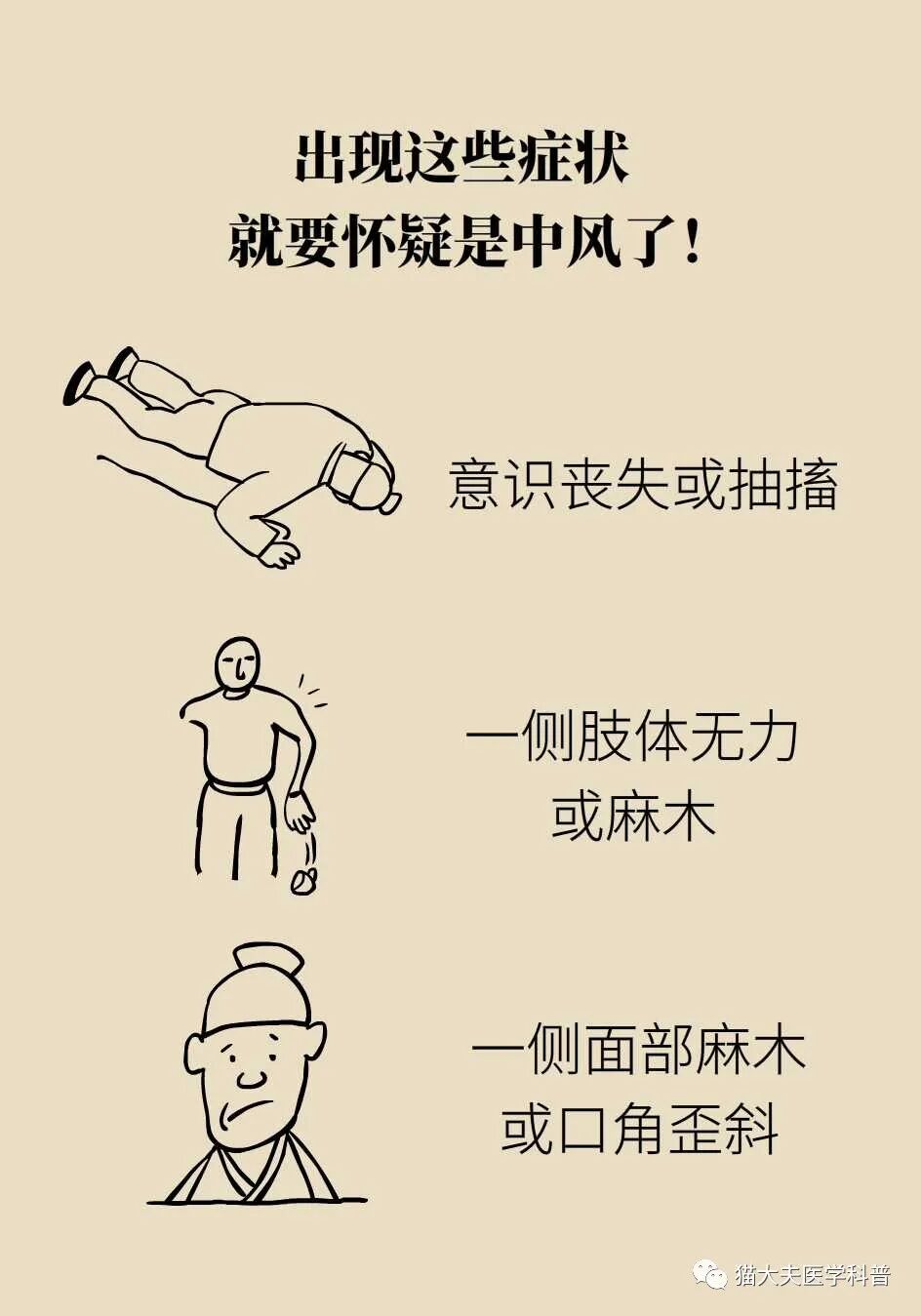 出现这些症状
就要怀疑是中风了！

意识丧失或抽搐

一侧肢体无力
或麻木

一侧面部麻木
或口角歪斜

猫大夫医学科普