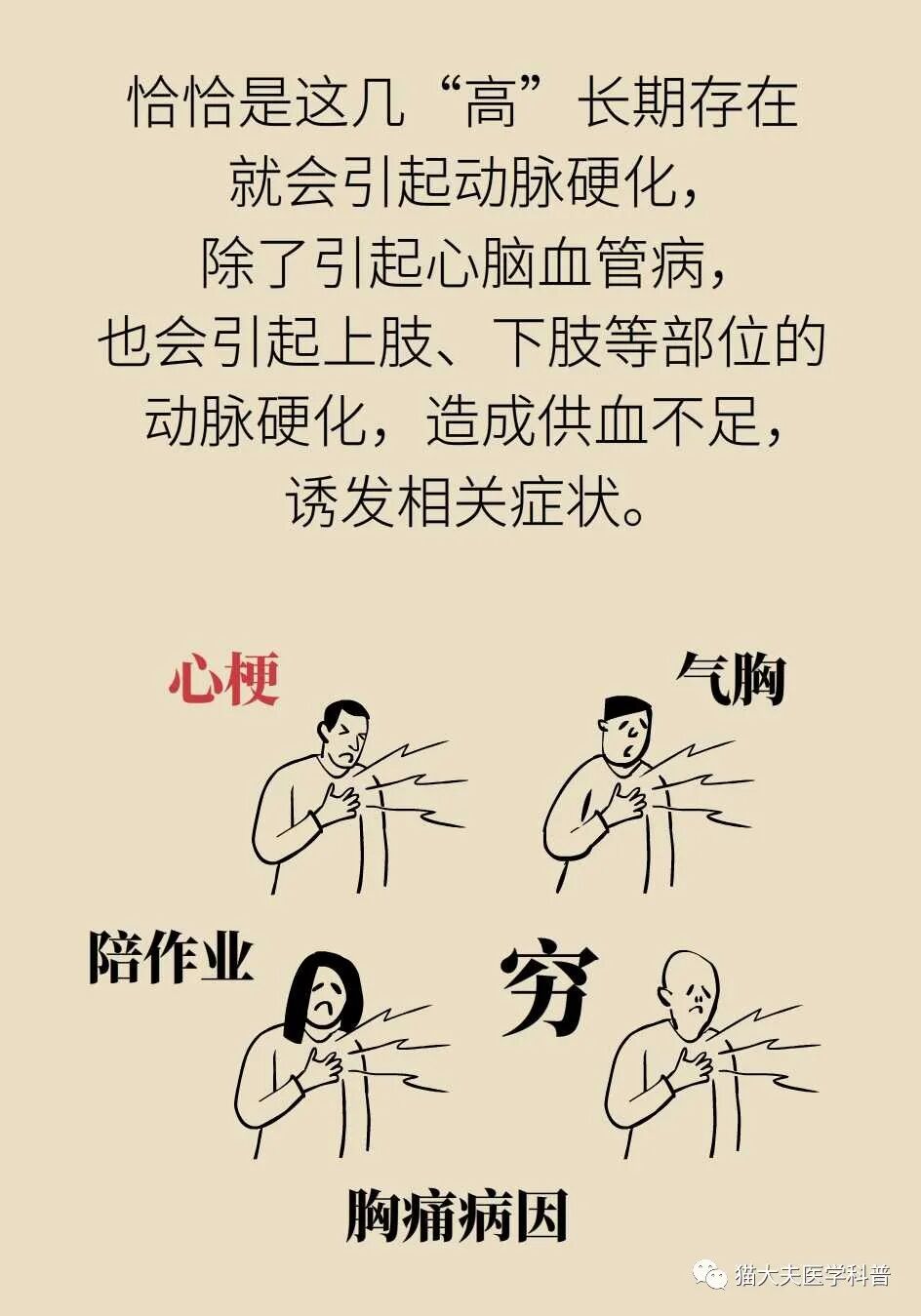 恰恰是这几“高”长期存在
就会引起动脉硬化，
除了引起心脑血管病，
也会引起上肢、下肢等部位的
动脉硬化，造成供血不足，
诱发相关症状。

心梗

气胸

陪作业

穷

胸痛病因

猫大夫医学科普